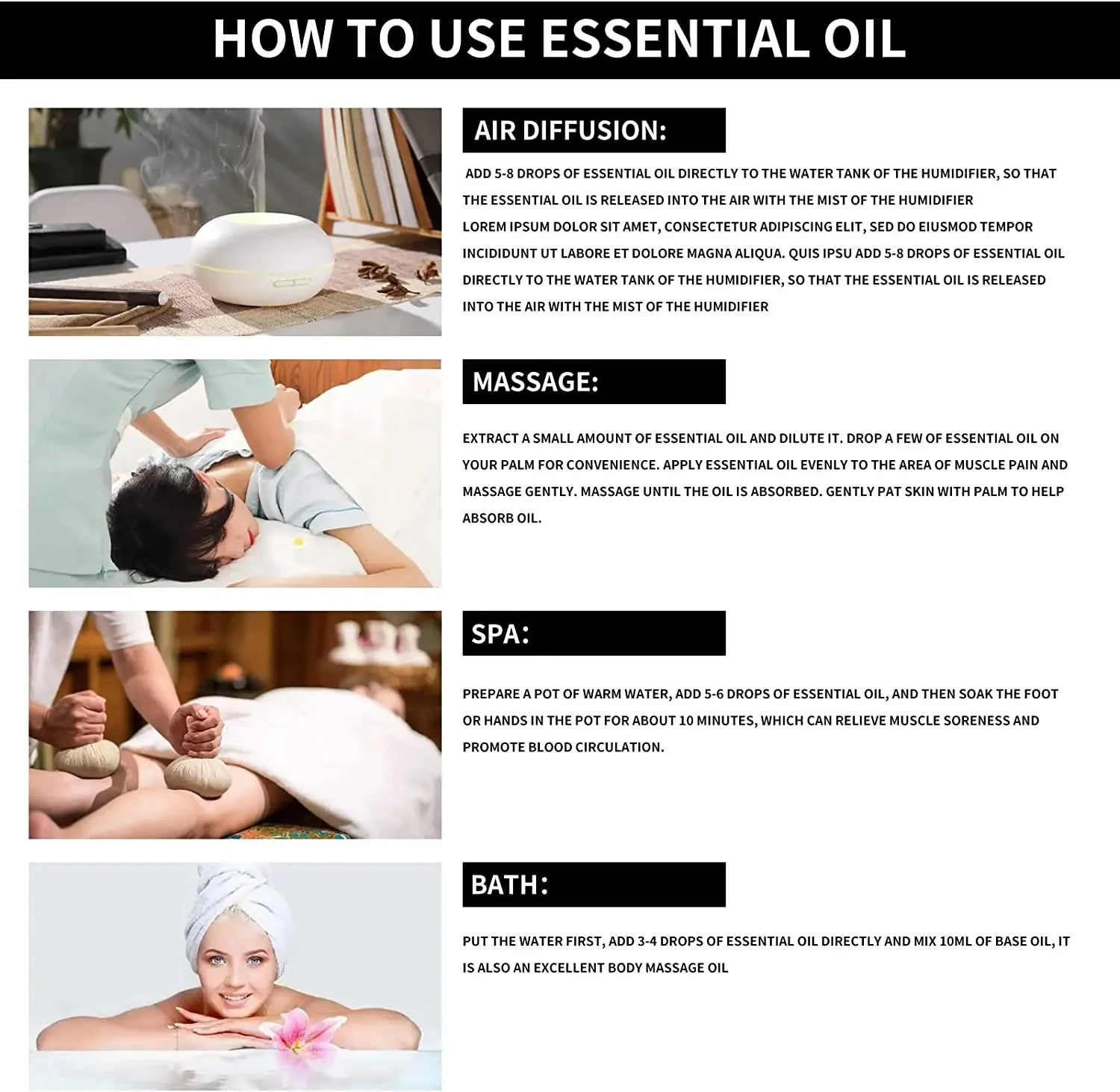 HOW TO USE ESSENTIAL OIL

AIR DIFFUSION:

ADD 5-8 DROPS OF ESSENTIAL OIL DIRECTLY TO THE WATER TANK OF THE HUMIDIFIER, SO THAT THE ESSENTIAL OIL IS RELEASED INTO THE AIR WITH THE MIST OF THE HUMIDIFIER
LOREM IPSUM DOLOR SIT AMET, CONSECTETUR ADIPISCING ELIT, SED DO EIUSMOD TEMPOR INCIDIDUNT UT LABORE ET DOLORE MAGNA ALIQUA. QUIS IPSU ADD 5-8 DROPS OF ESSENTIAL OIL DIRECTLY TO THE WATER TANK OF THE HUMIDIFIER, SO THAT THE ESSENTIAL OIL IS RELEASED INTO THE AIR WITH THE MIST OF THE HUMIDIFIER

MASSAGE:

EXTRACT A SMALL AMOUNT OF ESSENTIAL OIL AND DILUTE IT. DROP A FEW OF ESSENTIAL OIL ON YOUR PALM FOR CONVENIENCE. APPLY ESSENTIAL OIL EVENLY TO THE AREA OF MUSCLE PAIN AND MASSAGE GENTLY. MASSAGE UNTIL THE OIL IS ABSORBED. GENTLY PAT SKIN WITH PALM TO HELP ABSORB OIL.

SPA:

PREPARE A POT OF WARM WATER, ADD 5-6 DROPS OF ESSENTIAL OIL, AND THEN SOAK THE FOOT OR HANDS IN THE POT FOR ABOUT 10 MINUTES, WHICH CAN RELIEVE MUSCLE SORENESS AND PROMOTE BLOOD CIRCULATION.

BATH:

PUT THE WATER FIRST, ADD 3-4 DROPS OF ESSENTIAL OIL DIRECTLY AND MIX 10ML OF BASE OIL, IT IS ALSO AN EXCELLENT BODY MASSAGE OIL