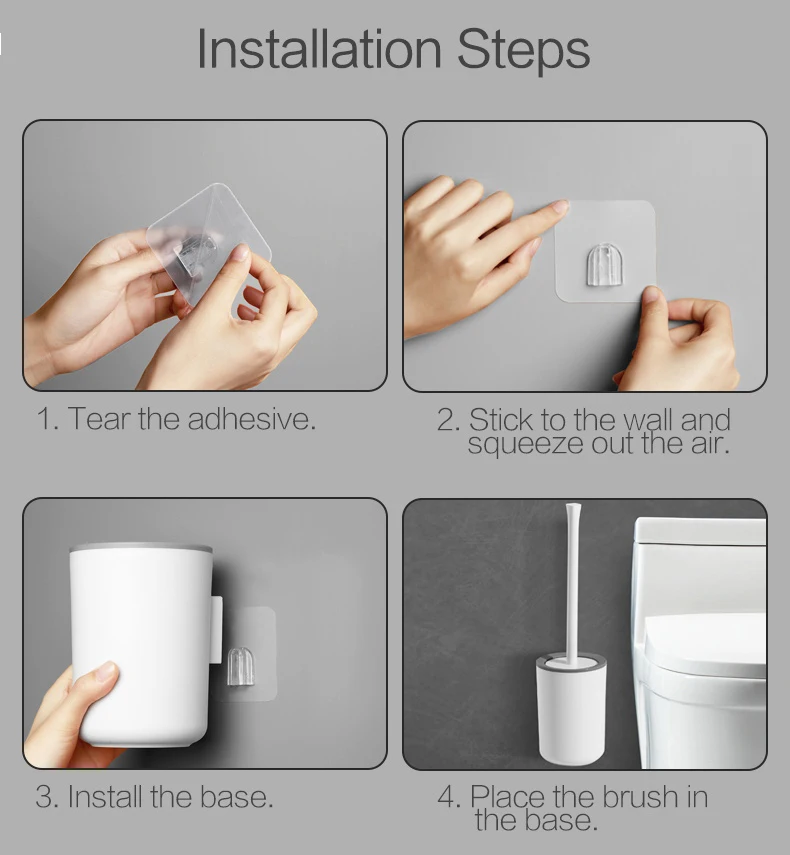 Installation Steps

1. Tear the adhesive.

2. Stick to the wall and squeeze out the air.

3. Install the base.

4. Place the brush in the base.