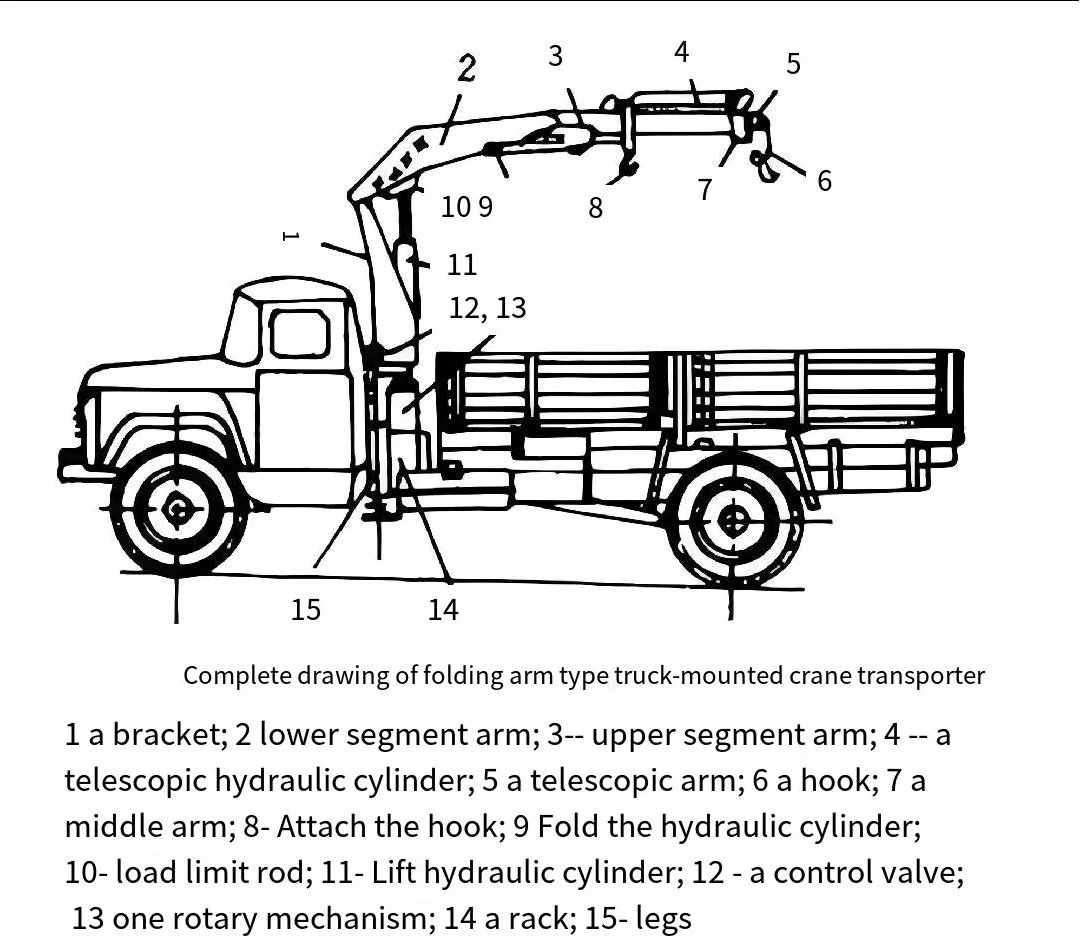 2
3
4
5
6
7
8
10 9
1
11
12, 13
15
14

Complete drawing of folding arm type truck-mounted crane transporter

1 a bracket; 2 lower segment arm; 3-- upper segment arm; 4 -- a telescopic hydraulic cylinder; 5 a telescopic arm; 6 a hook; 7 a middle arm; 8- Attach the hook; 9 Fold the hydraulic cylinder; 10- load limit rod; 11- Lift hydraulic cylinder; 12 - a control valve; 13 one rotary mechanism; 14 a rack; 15- legs