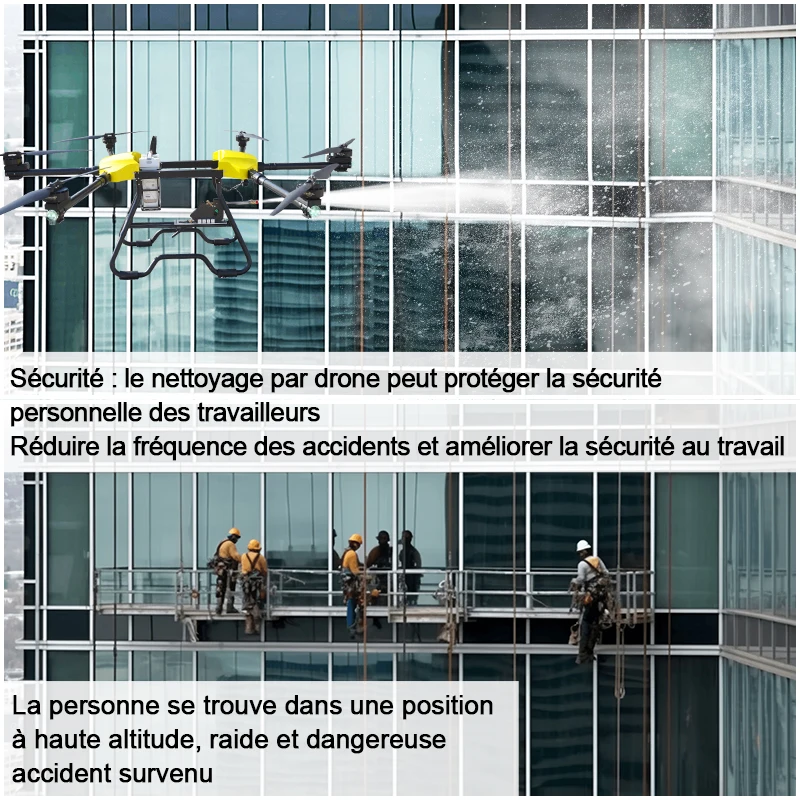 Sécurité : le nettoyage par drone peut protéger la sécurité personnelle des travailleurs
Réduire la fréquence des accidents et améliorer la sécurité au travail

La personne se trouve dans une position à haute altitude, raide et dangereuse accident survenu