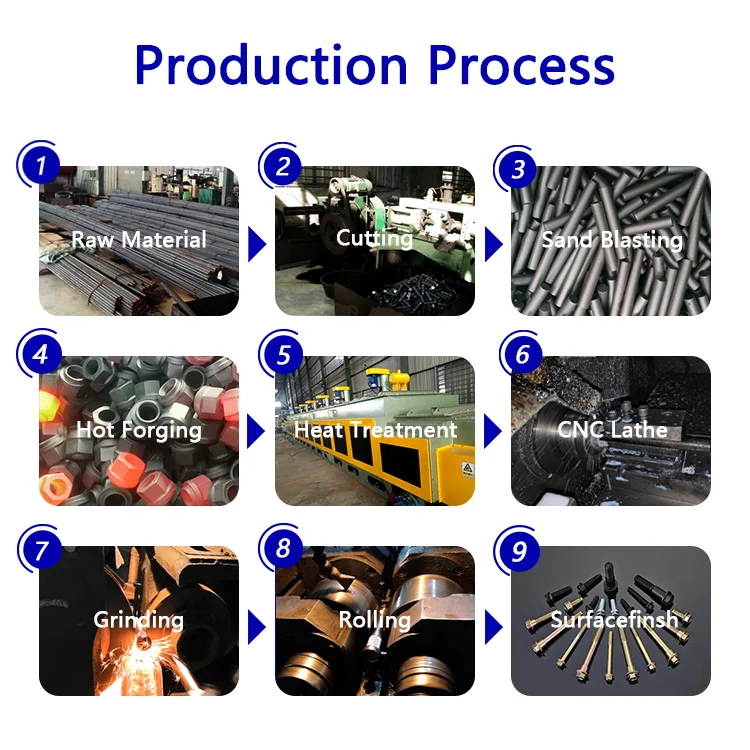 Production Process

1
Raw Material

2
Cutting

3
Sand Blasting

4
Hot Forging

5
Heat Treatment

6
CNC Lathe

7
Grinding

8
Rolling

9
Surfacefinsh