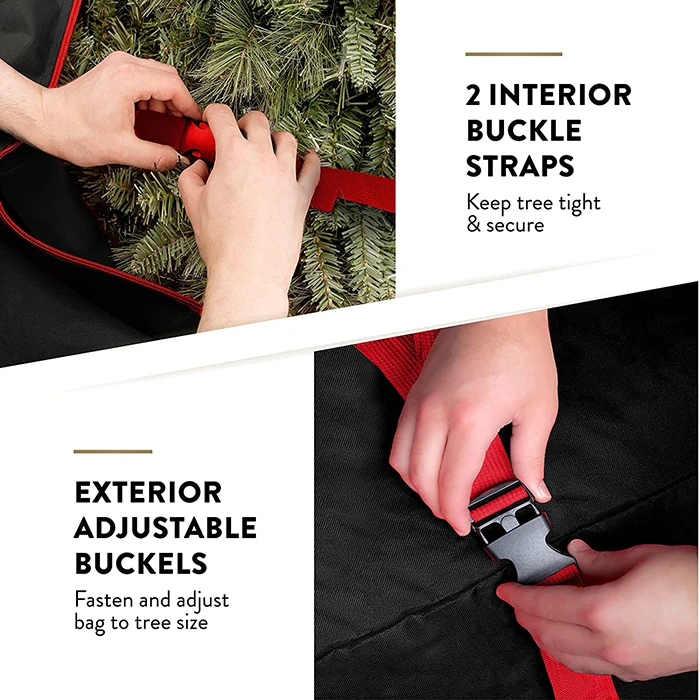 2 INTERIOR BUCKLE STRAPS

Keep tree tight & secure

EXTERIOR ADJUSTABLE BUCKELS

Fasten and adjust bag to tree size