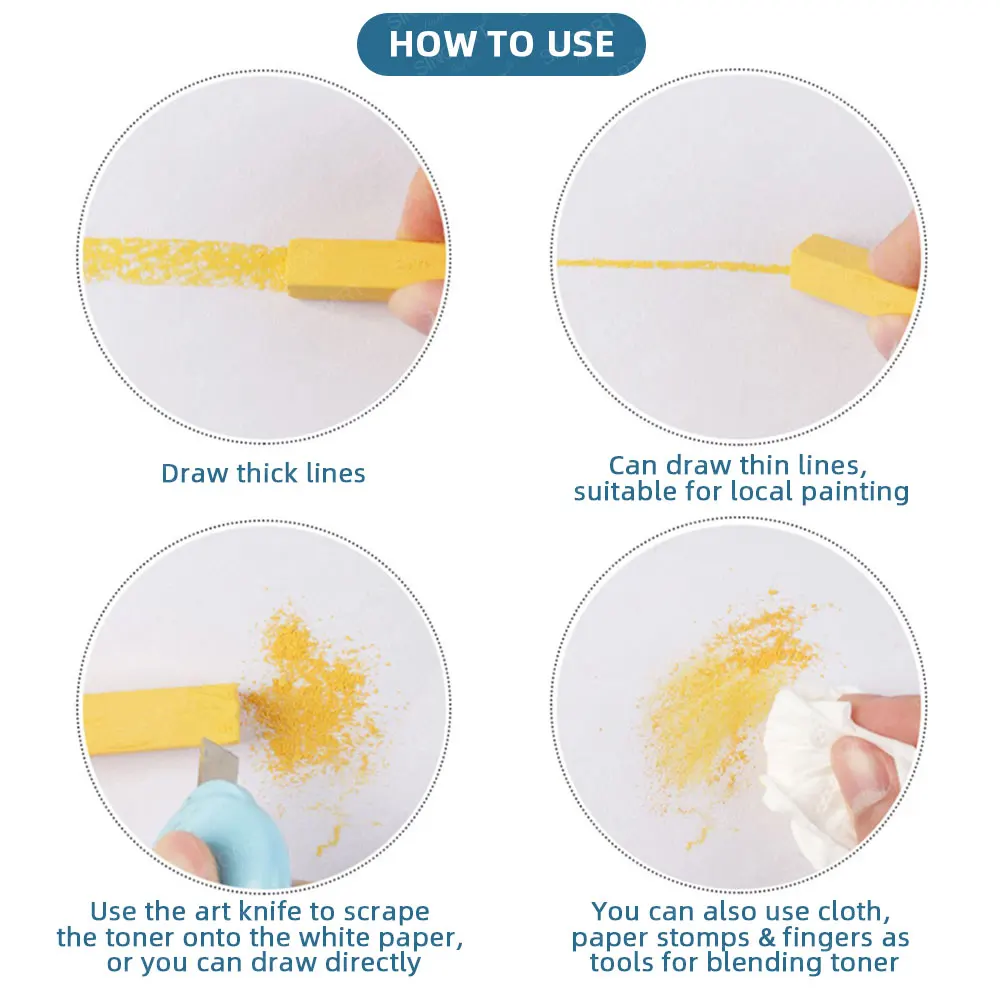 HOW TO USE

Draw thick lines

Can draw thin lines, suitable for local painting

Use the art knife to scrape the toner onto the white paper, or you can draw directly

You can also use cloth, paper stomps & fingers as tools for blending toner