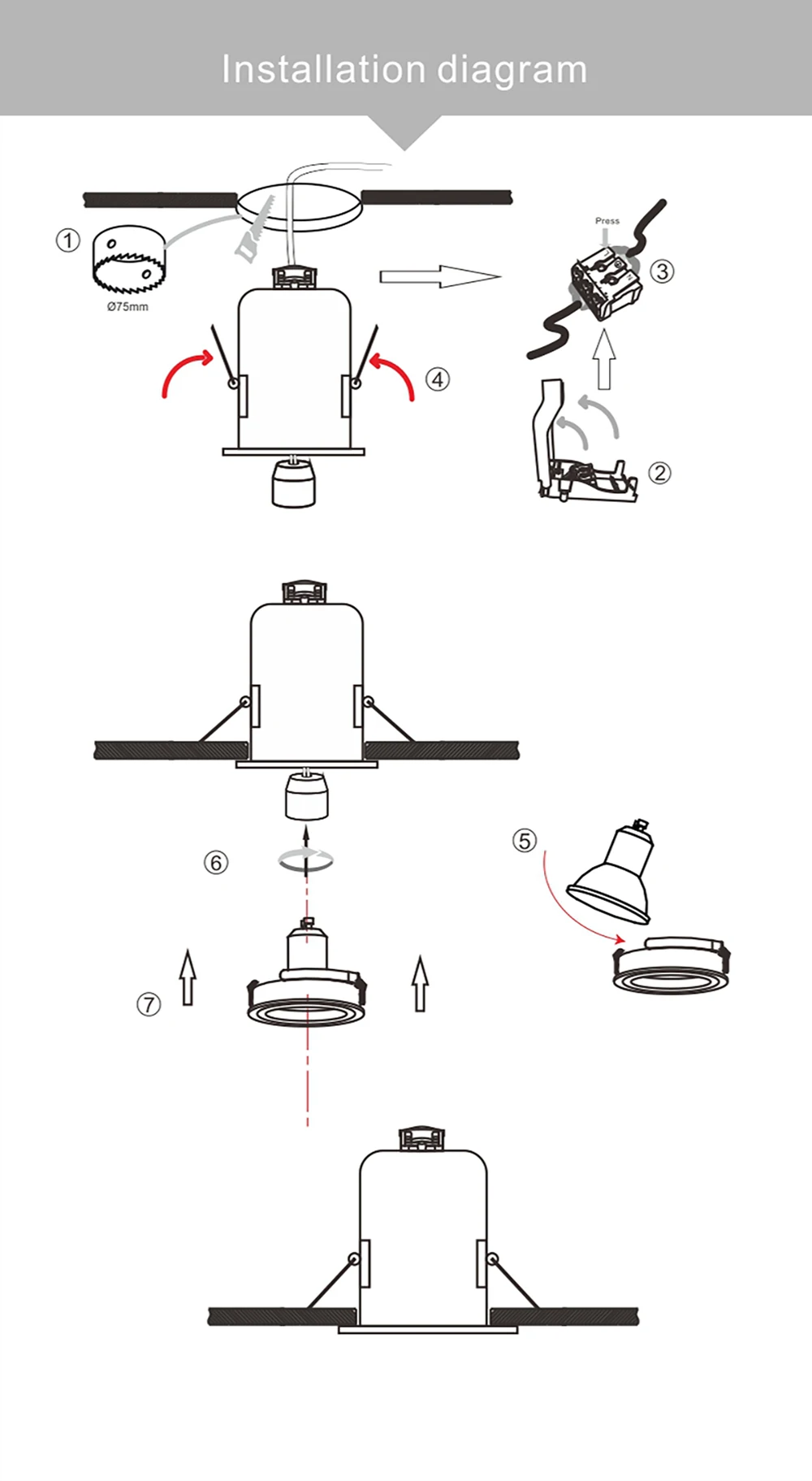 Installation diagram

①

Ø75mm

Press

③

④

②

⑥

⑤

⑦