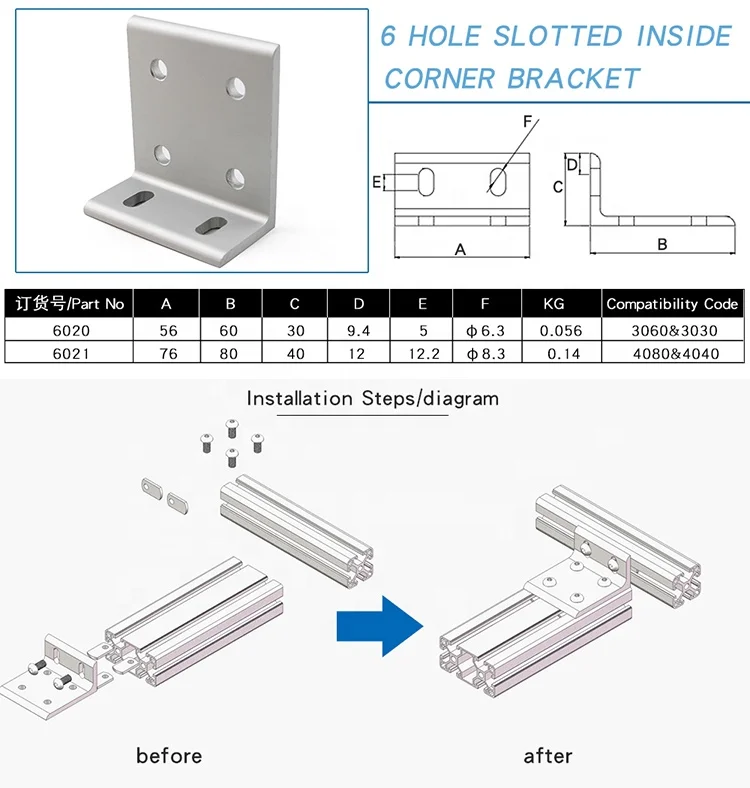 6 HOLE SLOTTED INSIDE CORNER BRACKET

F
E
A
D
C
B

| 订货号/Part No | A | B | C | D | E | F | KG | Compatibility Code |
|---|---|---|---|---|---|---|---|---|
| 6020 | 56 | 60 | 30 | 9.4 | 5 | ϕ6.3 | 0.056 | 3060&3030 |
| 6021 | 76 | 80 | 40 | 12 | 12.2 | ϕ8.3 | 0.14 | 4080&4040 |

Installation Steps/diagram

before

after