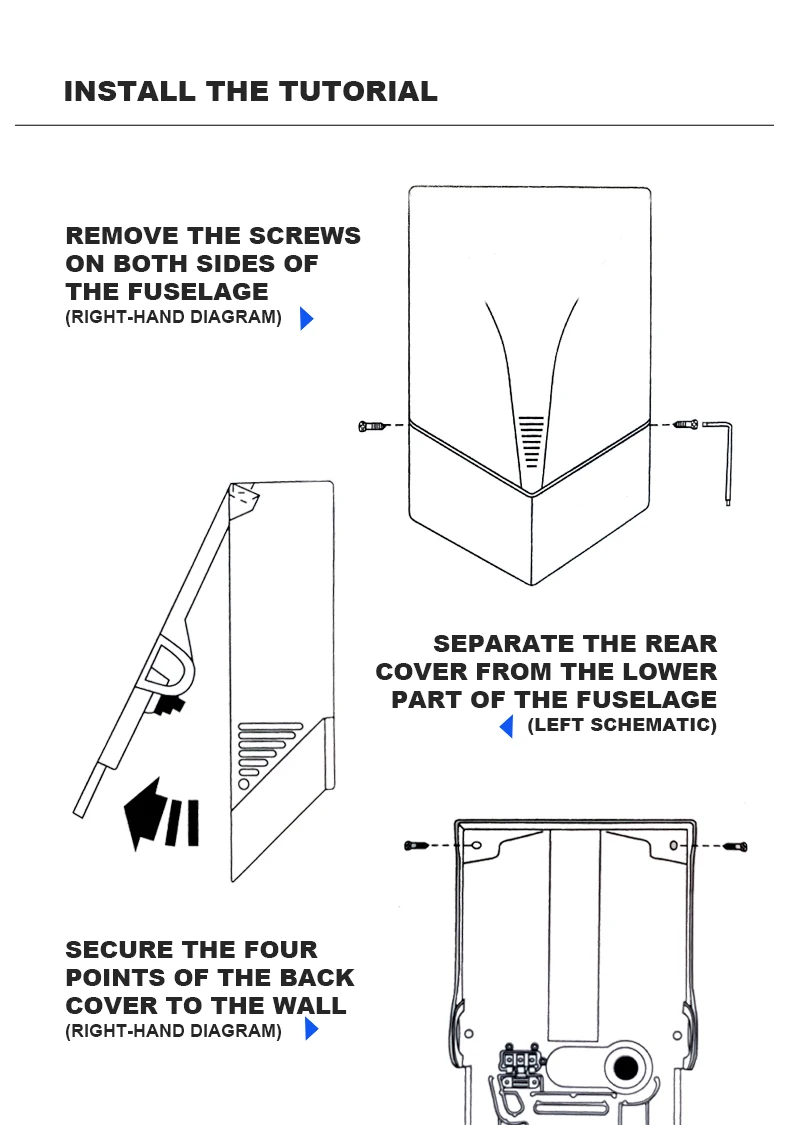 INSTALL THE TUTORIAL

REMOVE THE SCREWS ON BOTH SIDES OF THE FUSELAGE
(RIGHT-HAND DIAGRAM)

SEPARATE THE REAR COVER FROM THE LOWER PART OF THE FUSELAGE
(LEFT SCHEMATIC)

SECURE THE FOUR POINTS OF THE BACK COVER TO THE WALL
(RIGHT-HAND DIAGRAM)