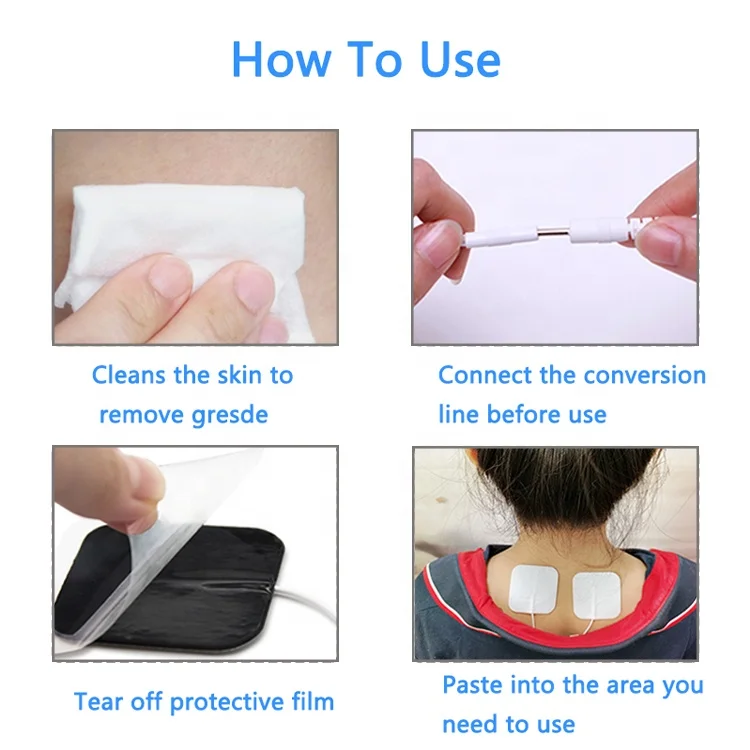 How To Use

Cleans the skin to remove gresde

Connect the conversion line before use

Tear off protective film

Paste into the area you need to use