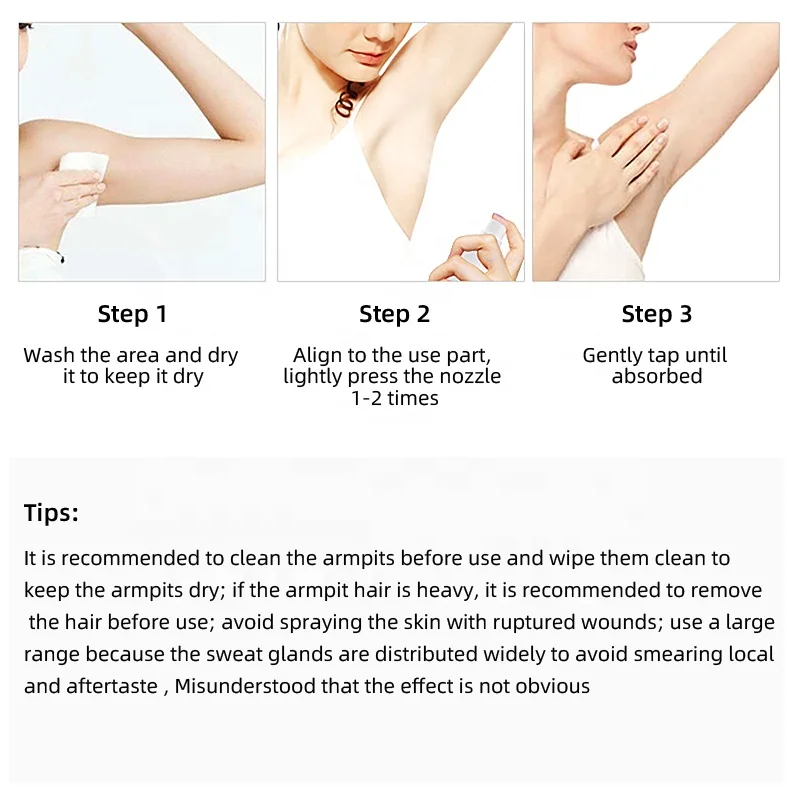 Step 1

Wash the area and dry it to keep it dry

Step 2

Align to the use part, lightly press the nozzle 1-2 times

Step 3

Gently tap until absorbed

Tips:

It is recommended to clean the armpits before use and wipe them clean to keep the armpits dry; if the armpit hair is heavy, it is recommended to remove the hair before use; avoid spraying the skin with ruptured wounds; use a large range because the sweat glands are distributed widely to avoid smearing local and aftertaste , Misunderstood that the effect is not obvious