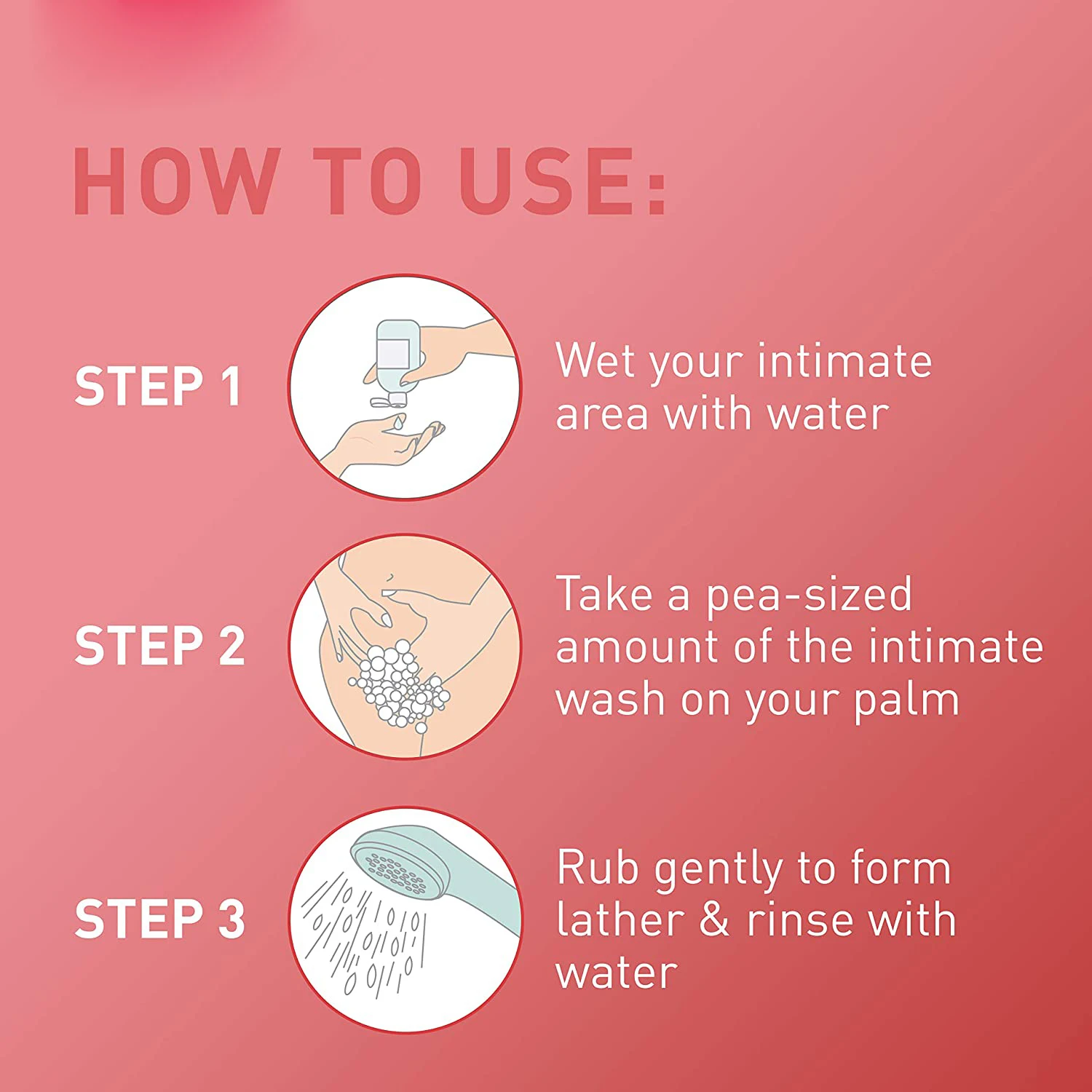 HOW TO USE:

STEP 1

Wet your intimate area with water

STEP 2

Take a pea-sized amount of the intimate wash on your palm

STEP 3

Rub gently to form lather & rinse with water