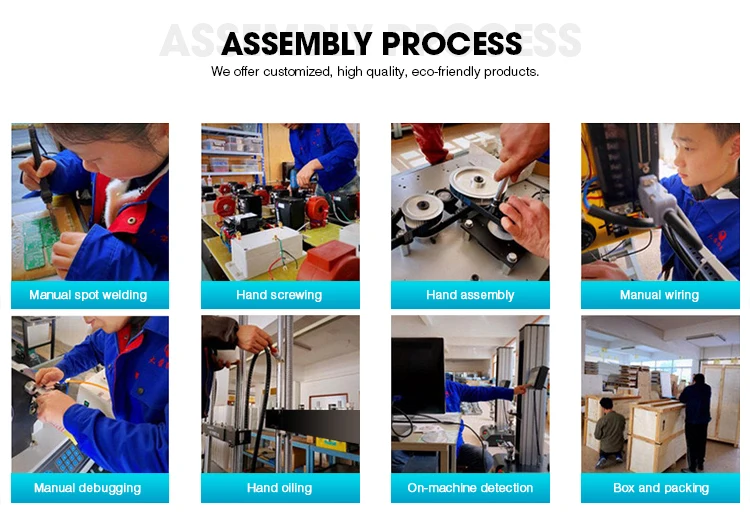 ASSEMBLY PROCESS
We offer customized, high quality, eco-friendly products.

Manual spot welding

Hand screwing

Hand assembly

Manual wiring

Manual debugging

Hand oiling

On-machine detection

Box and packing