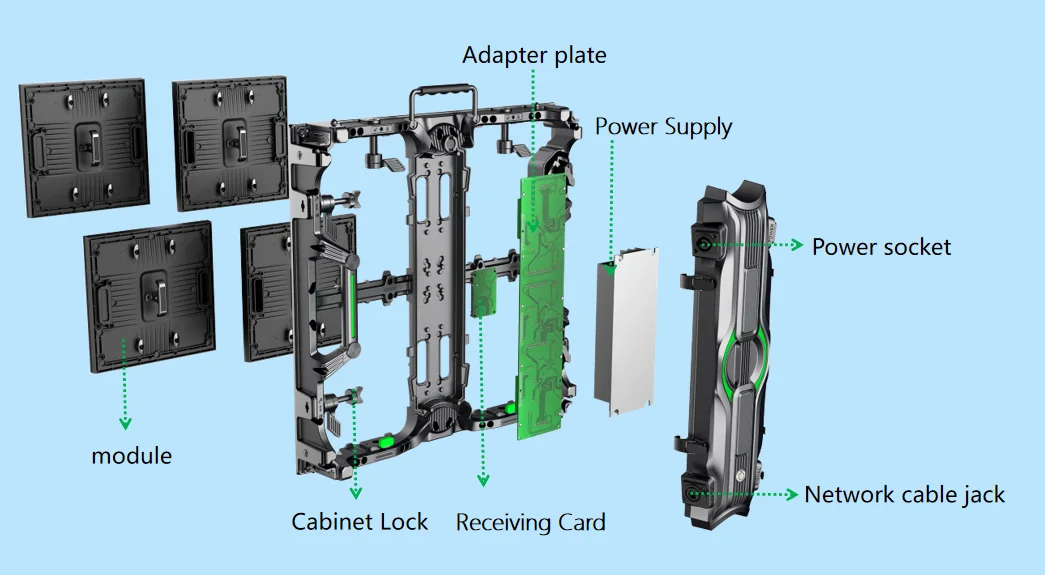 Adapter plate
Power Supply
Power socket
module
Cabinet Lock
Receiving Card
Network cable jack