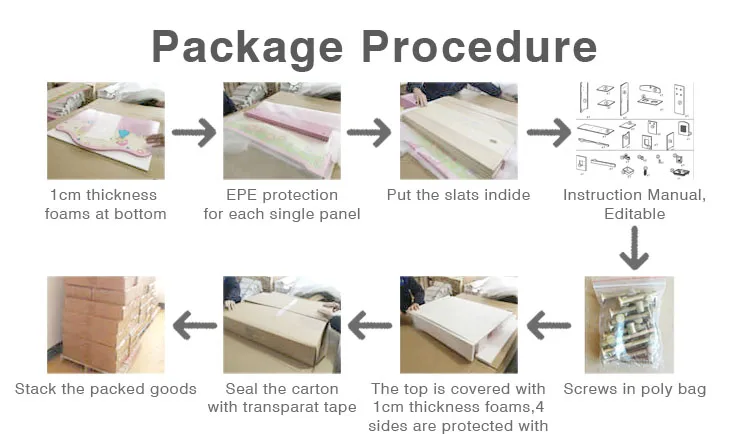 Package Procedure

1cm thickness foams at bottom

EPE protection for each single panel

Put the slats indide

Instruction Manual, Editable

Screws in poly bag

The top is covered with 1cm thickness foams,4 sides are protected with

Seal the carton with transparat tape

Stack the packed goods