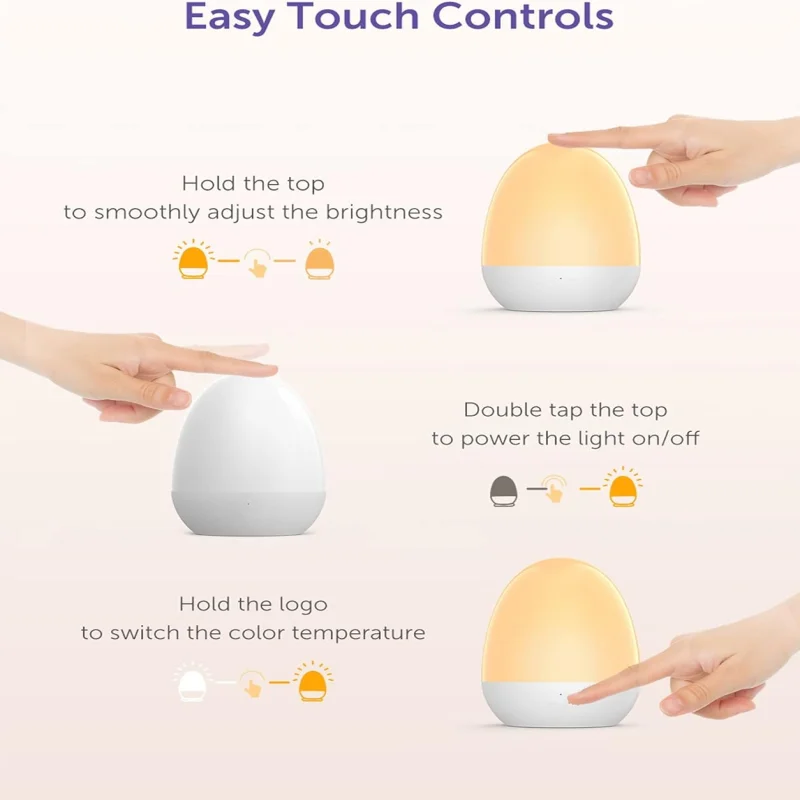 Easy Touch Controls

Hold the top
to smoothly adjust the brightness

Double tap the top
to power the light on/off

Hold the logo
to switch the color temperature