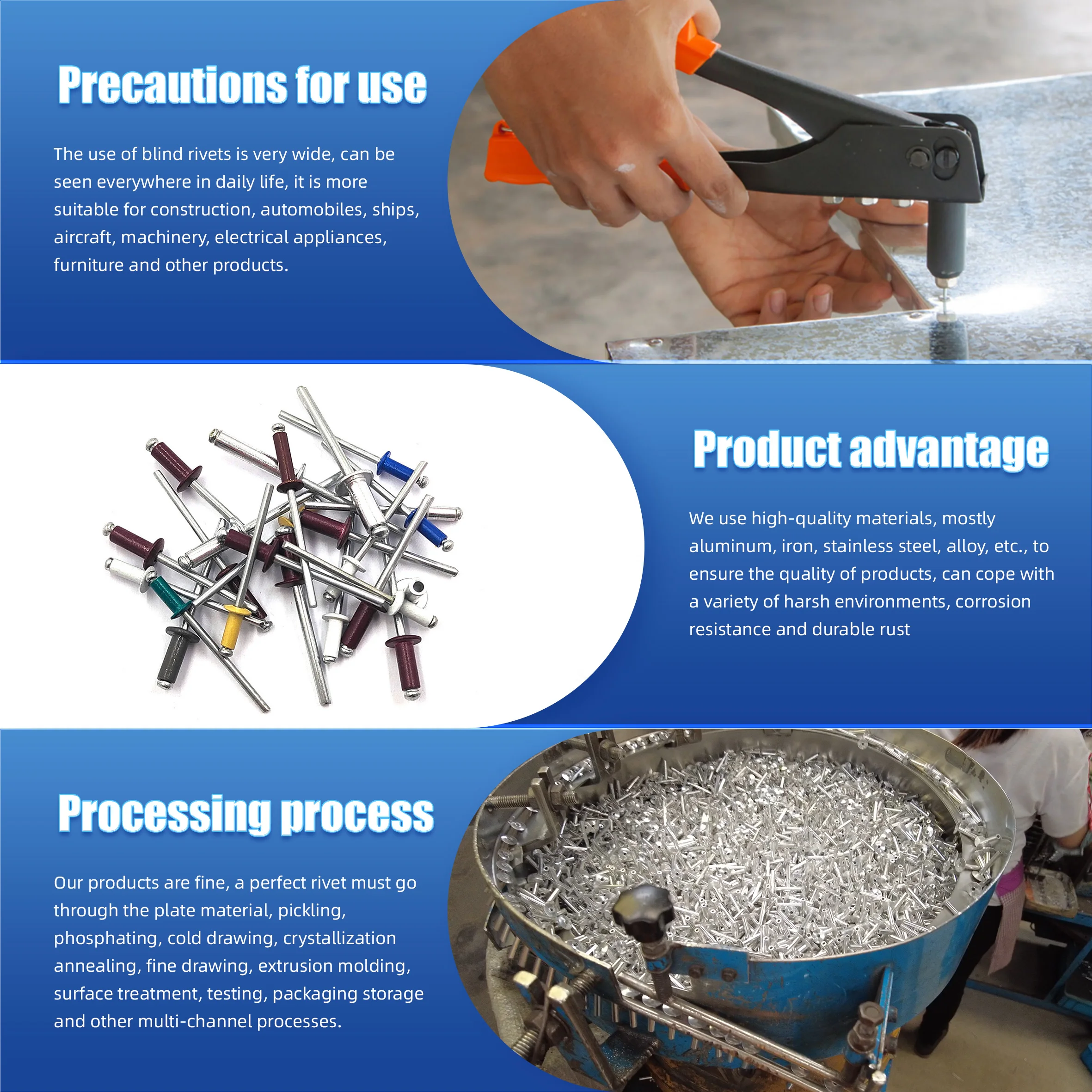 Precautions for use

The use of blind rivets is very wide, can be seen everywhere in daily life, it is more suitable for construction, automobiles, ships, aircraft, machinery, electrical appliances, furniture and other products.

Product advantage

We use high-quality materials, mostly aluminum, iron, stainless steel, alloy, etc., to ensure the quality of products, can cope with a variety of harsh environments, corrosion resistance and durable rust

Processing process

Our products are fine, a perfect rivet must go through the plate material, pickling, phosphating, cold drawing, crystallization annealing, fine drawing, extrusion molding, surface treatment, testing, packaging storage and other multi-channel processes.