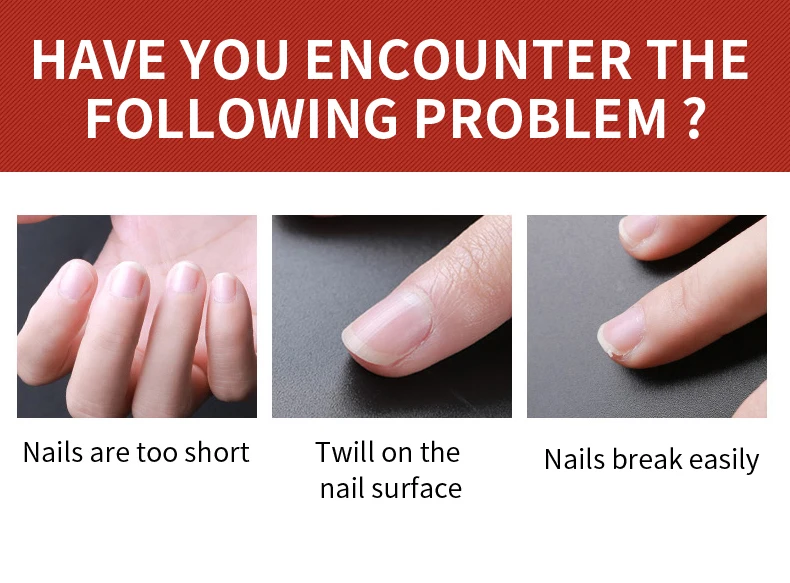 HAVE YOU ENCOUNTER THE FOLLOWING PROBLEM ?

Nails are too short

Twill on the nail surface

Nails break easily