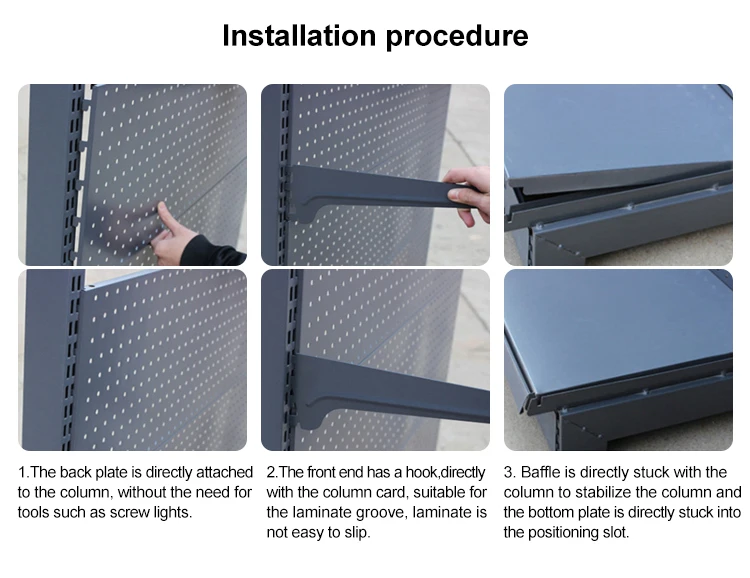 Installation procedure

1.The back plate is directly attached to the column, without the need for tools such as screw lights.

2.The front end has a hook,directly with the column card, suitable for the laminate groove, laminate is not easy to slip.

3. Baffle is directly stuck with the column to stabilize the column and the bottom plate is directly stuck into the positioning slot.