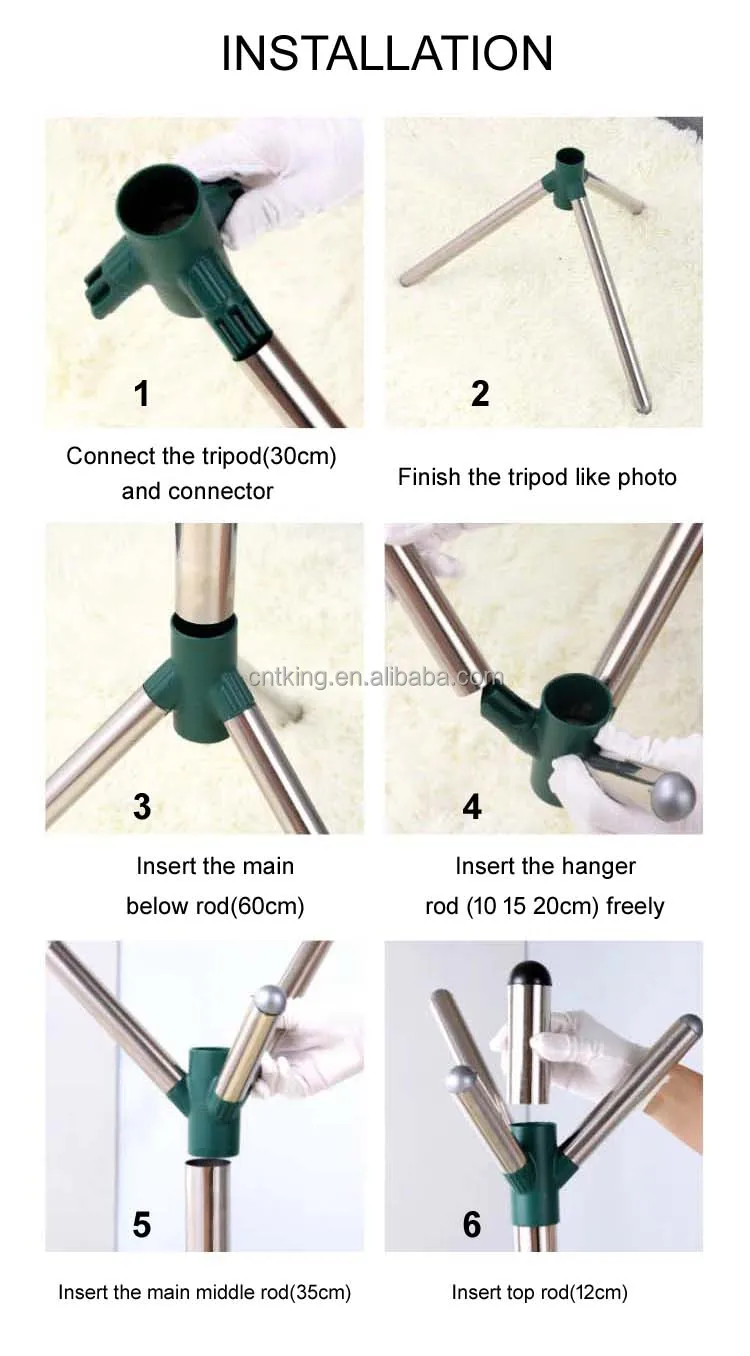 INSTALLATION

1

Connect the tripod(30cm) and connector

2

Finish the tripod like photo

cntking.en.alibaba.com

3

Insert the main below rod(60cm)

4

Insert the hanger rod (10 15 20cm) freely

5

Insert the main middle rod(35cm)

6

Insert top rod(12cm)