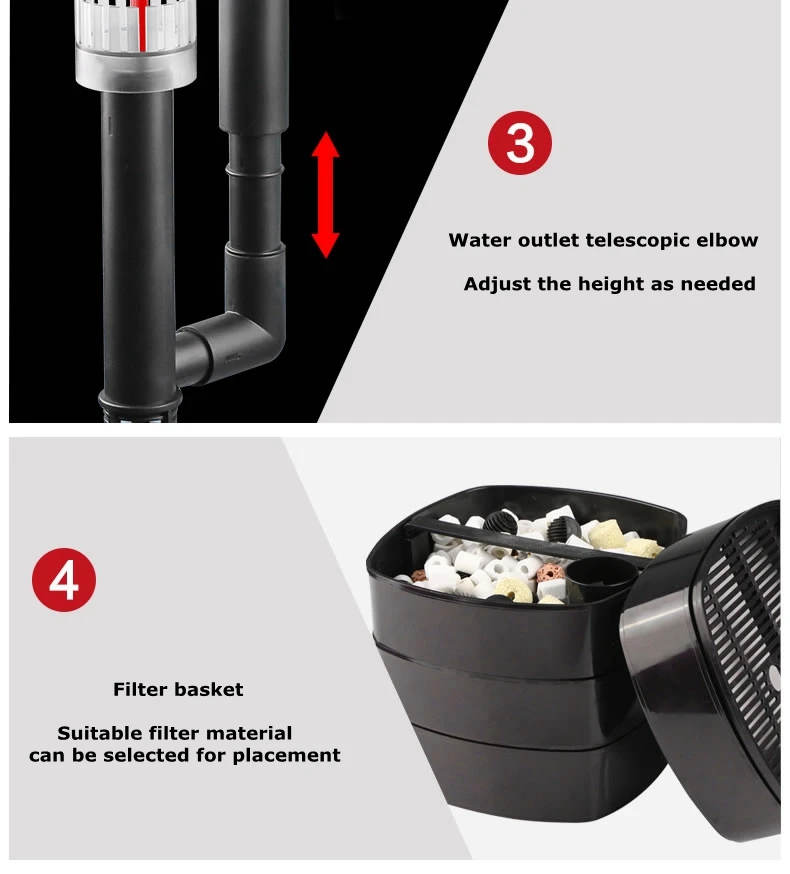 3

Water outlet telescopic elbow

Adjust the height as needed

4

Filter basket

Suitable filter material can be selected for placement