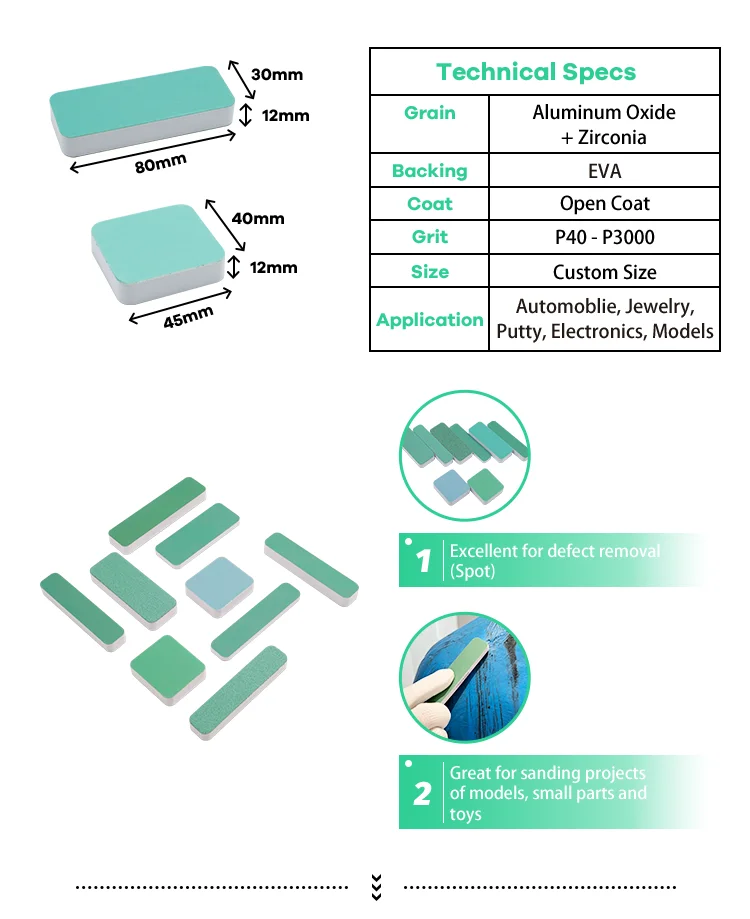 30mm
12mm
80mm

40mm
12mm
45mm

| Technical Specs | |
|---|---|
| Grain | Aluminum Oxide + Zirconia |
| Backing | EVA |
| Coat | Open Coat |
| Grit | P40 - P3000 |
| Size | Custom Size |
| Application | Automoblie, Jewelry, Putty, Electronics, Models |

1 Excellent for defect removal (Spot)

2 Great for sanding projects of models, small parts and toys