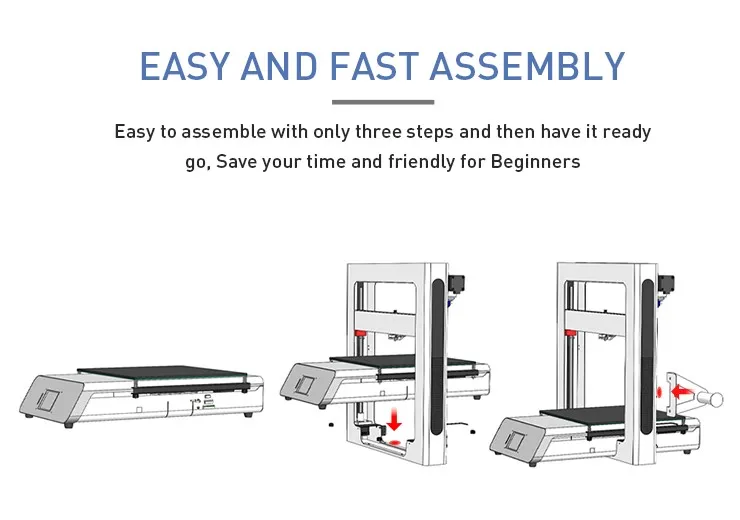 EASY AND FAST ASSEMBLY

Easy to assemble with only three steps and then have it ready go, Save your time and friendly for Beginners