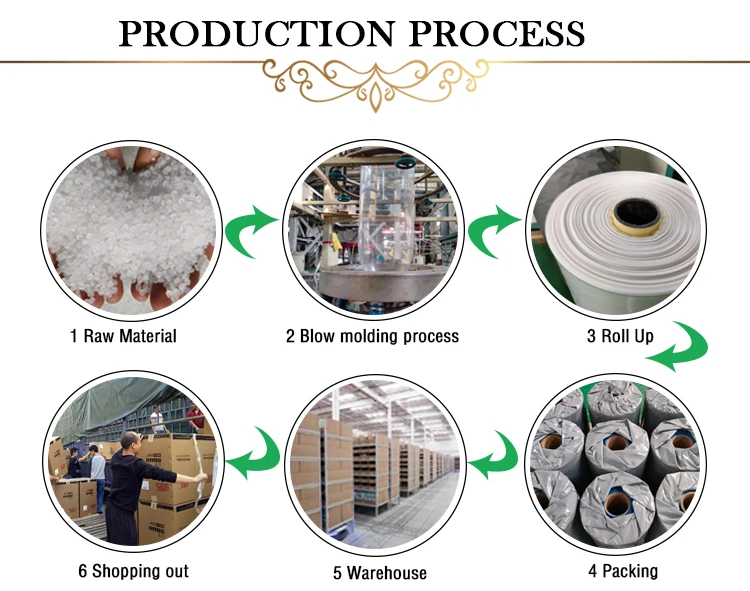 PRODUCTION PROCESS

1 Raw Material

2 Blow molding process

3 Roll Up

6 Shopping out

5 Warehouse

4 Packing