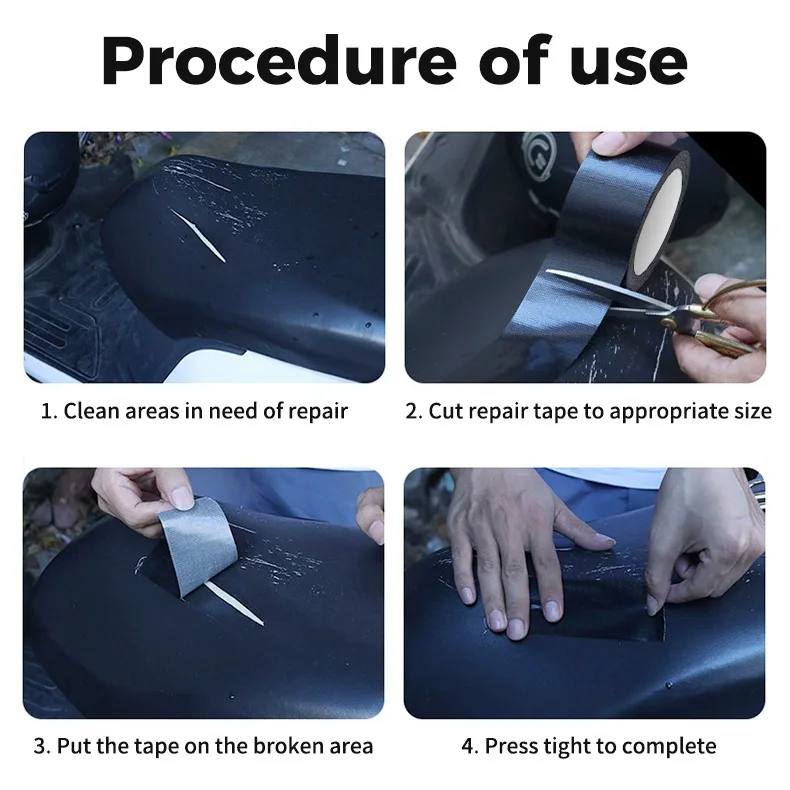 Procedure of use

1. Clean areas in need of repair

2. Cut repair tape to appropriate size

3. Put the tape on the broken area

4. Press tight to complete