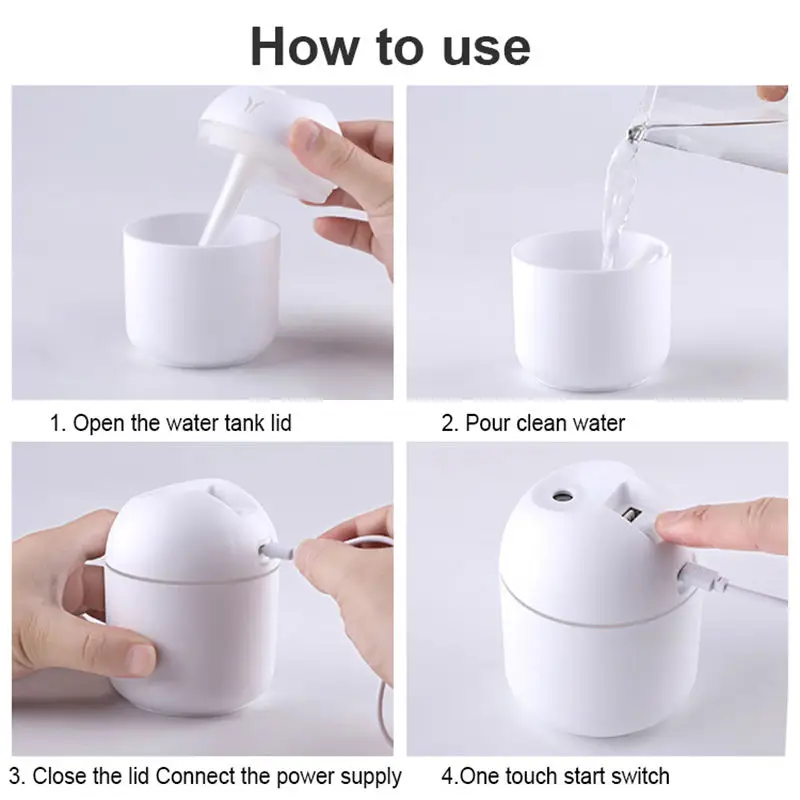 How to use

1. Open the water tank lid

2. Pour clean water

3. Close the lid Connect the power supply

4.One touch start switch