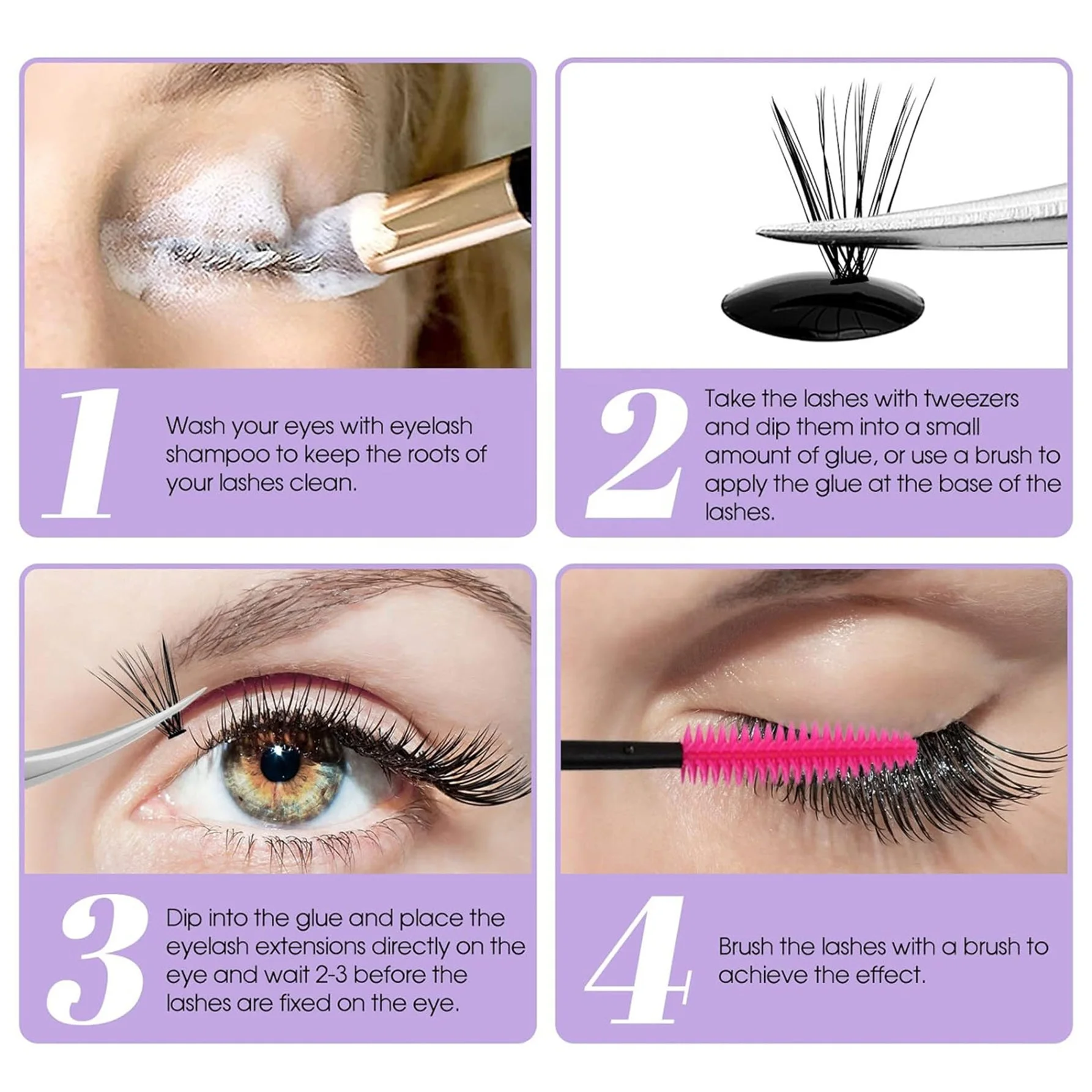 1

Wash your eyes with eyelash shampoo to keep the roots of your lashes clean.

2

Take the lashes with tweezers and dip them into a small amount of glue, or use a brush to apply the glue at the base of the lashes.

3

Dip into the glue and place the eyelash extensions directly on the eye and wait 2-3 before the lashes are fixed on the eye.

4

Brush the lashes with a brush to achieve the effect.