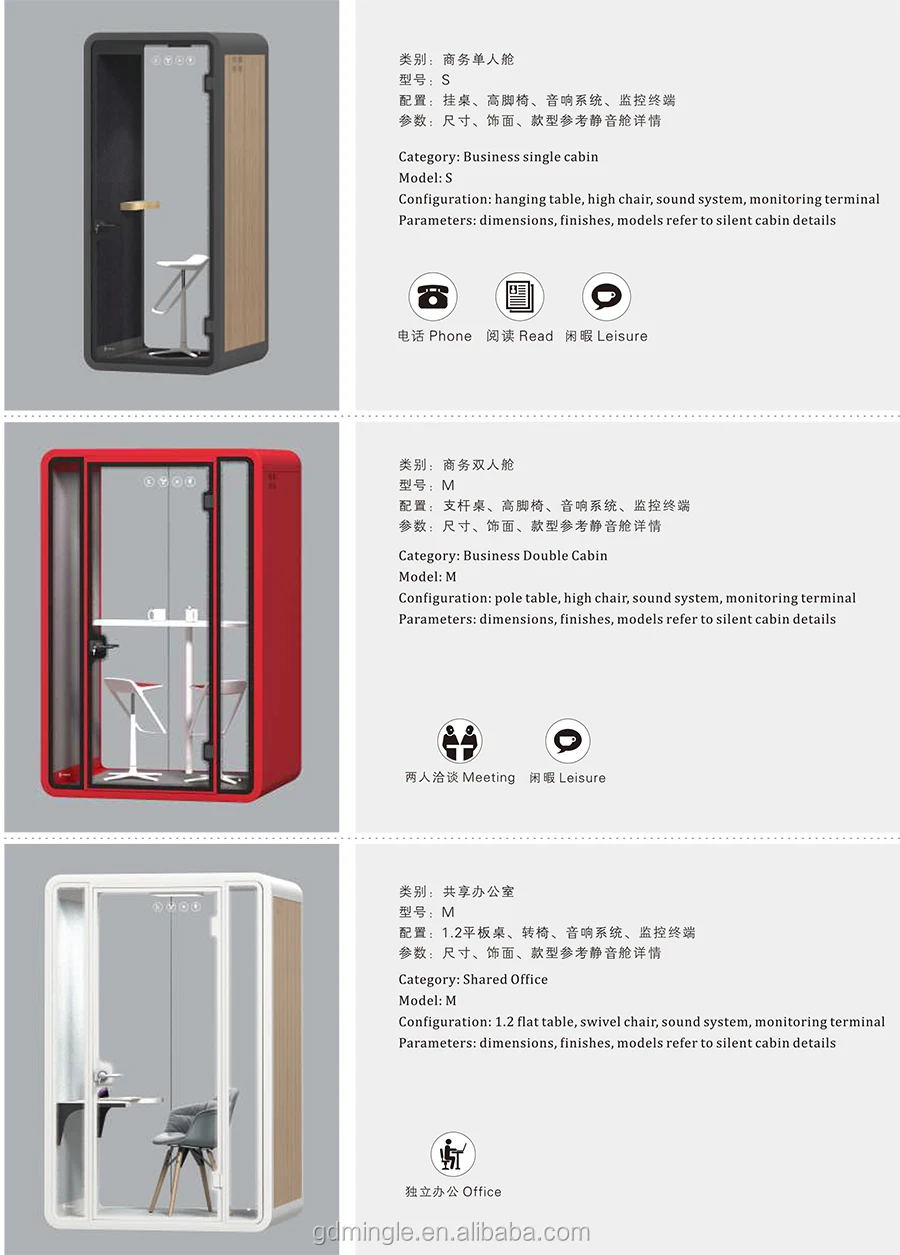 类别：商务单人舱
型号：S
配置：挂桌、高脚椅、音响系统、监控终端
参数：尺寸、饰面、款型参考静音舱详情

Category: Business single cabin
Model: S
Configuration: hanging table, high chair, sound system, monitoring terminal
Parameters: dimensions, finishes, models refer to silent cabin details

电话 Phone 阅读 Read 闲暇 Leisure

类别：商务双人舱
型号：M
配置：支杆桌、高脚椅、音响系统、监控终端
参数：尺寸、饰面、款型参考静音舱详情

Category: Business Double Cabin
Model: M
Configuration: pole table, high chair, sound system, monitoring terminal
Parameters: dimensions, finishes, models refer to silent cabin details

两人洽谈 Meeting 闲暇 Leisure

类别：共享办公室
型号：M
配置：1.2平板桌、转椅、音响系统、监控终端
参数：尺寸、饰面、款型参考静音舱详情

Category: Shared Office
Model: M
Configuration: 1.2 flat table, swivel chair, sound system, monitoring terminal
Parameters: dimensions, finishes, models refer to silent cabin details

独立办公 Office

gdmingle.en.alibaba.com