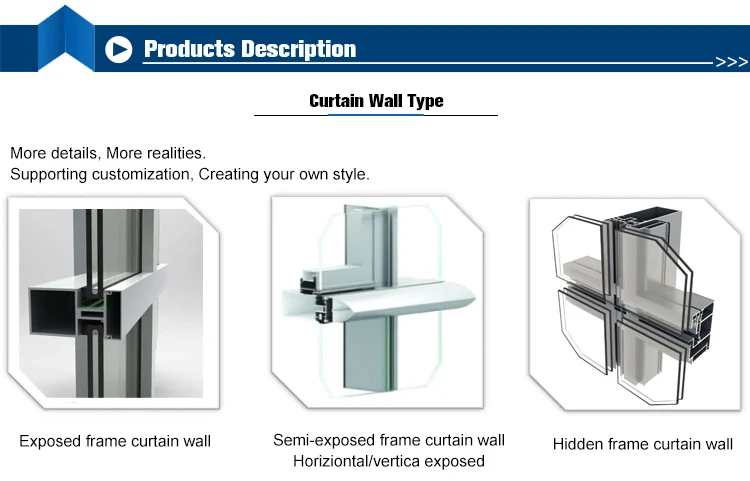 Products Description

>>>

Curtain Wall Type

More details, More realities.
Supporting customization, Creating your own style.

Exposed frame curtain wall

Semi-exposed frame curtain wall
Horiziontal/vertica exposed

Hidden frame curtain wall