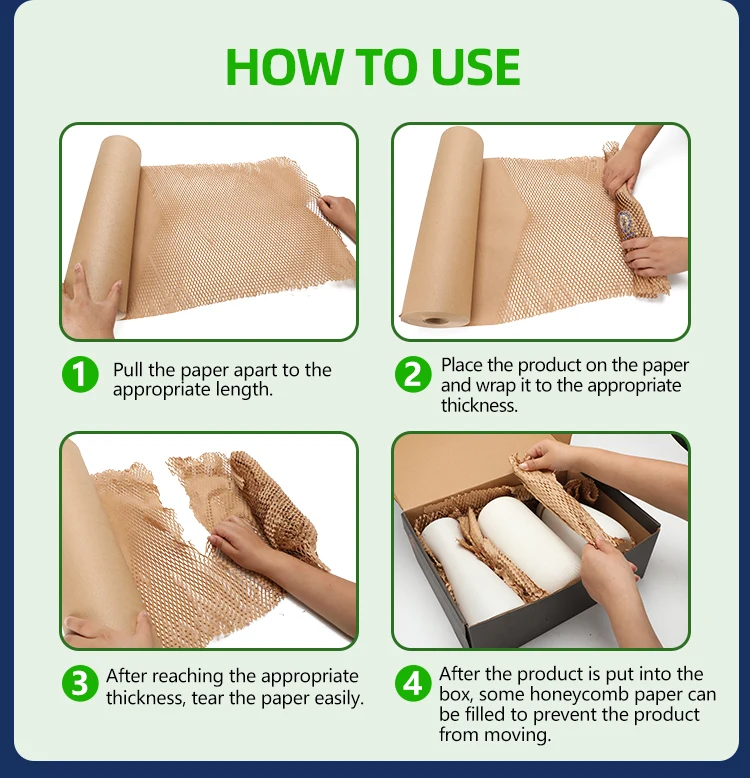 HOW TO USE

1 Pull the paper apart to the appropriate length.

2 Place the product on the paper and wrap it to the appropriate thickness.

3 After reaching the appropriate thickness, tear the paper easily.

4 After the product is put into the box, some honeycomb paper can be filled to prevent the product from moving.