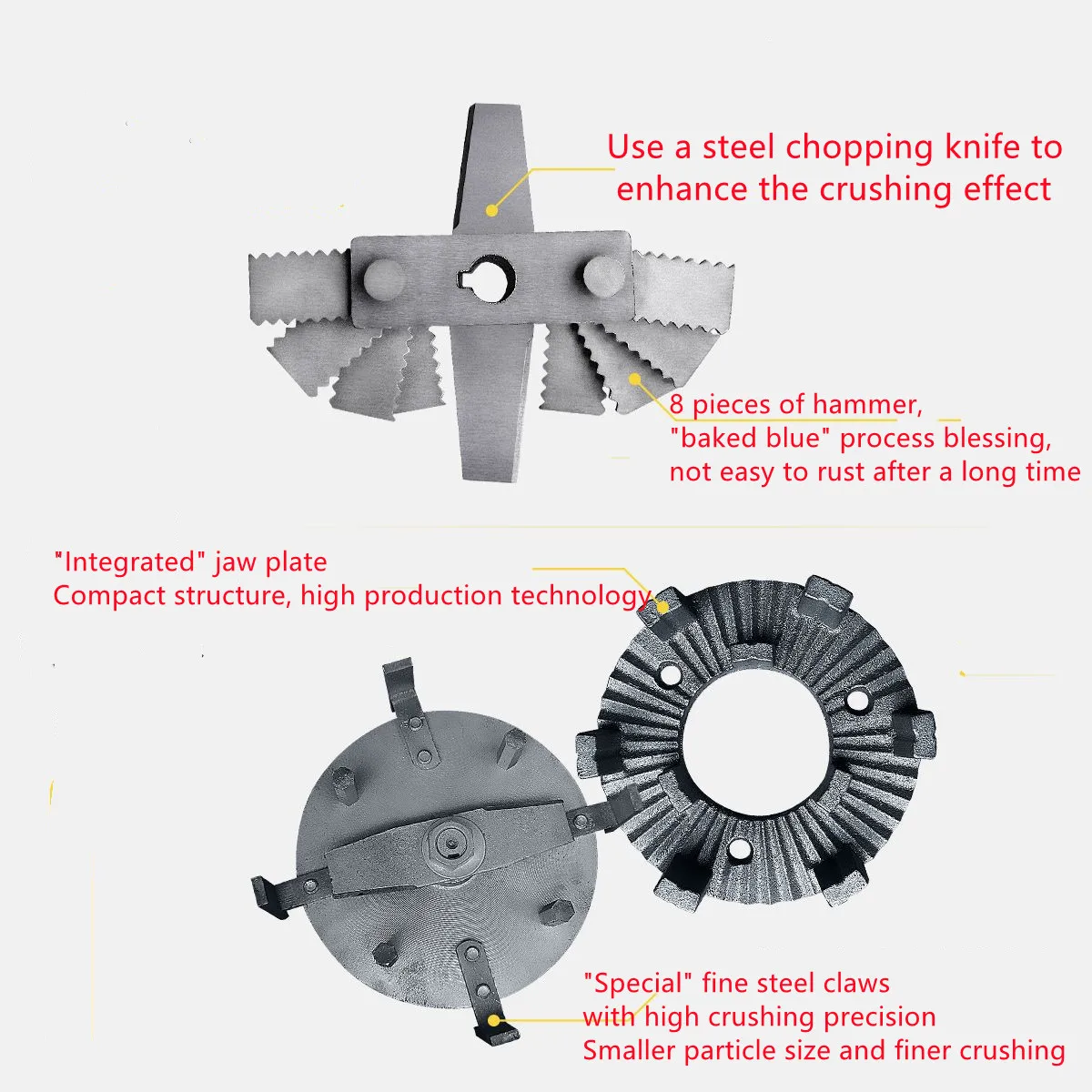 Use a steel chopping knife to enhance the crushing effect

8 pieces of hammer, "baked blue" process blessing, not easy to rust after a long time

"Integrated" jaw plate
Compact structure, high production technology

"Special" fine steel claws with high crushing precision
Smaller particle size and finer crushing