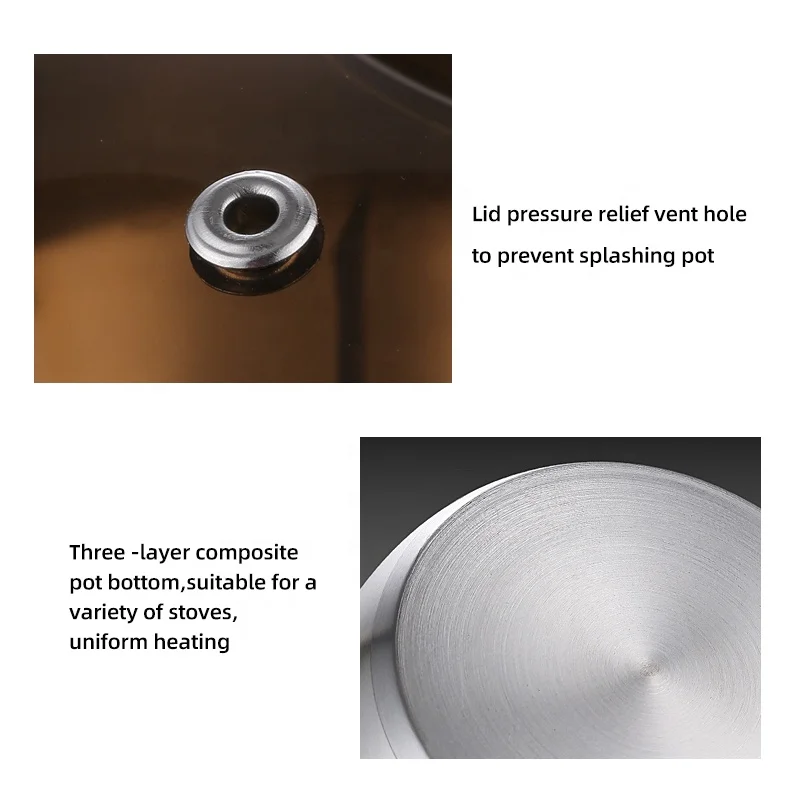 Lid pressure relief vent hole
to prevent splashing pot

Three -layer composite
pot bottom,suitable for a
variety of stoves,
uniform heating