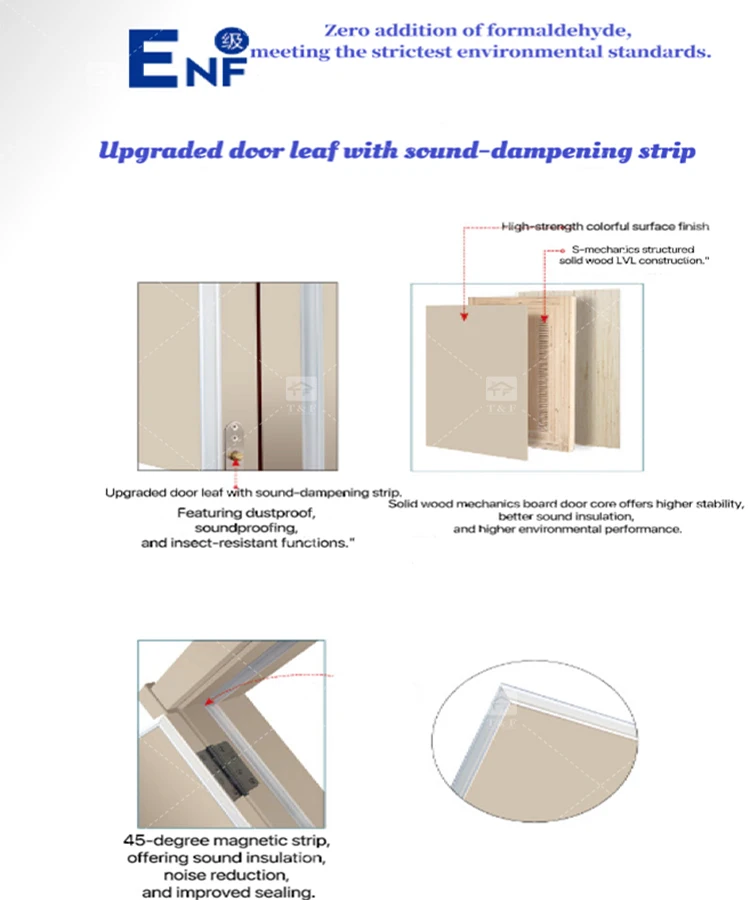 ENF 级

Zero addition of formaldehyde, meeting the strictest environmental standards.

Upgraded door leaf with sound-dampening strip

High-strength colorful surface finish

S-mechanics structured solid wood LVL construction."

T&F

T&F

Upgraded door leaf with sound-dampening strip.
Featuring dustproof, soundproofing, and insect-resistant functions."

Solid wood mechanics board door core offers higher stability, better sound insulation, and higher environmental performance.

T&F

45-degree magnetic strip, offering sound insulation, noise reduction, and improved sealing.