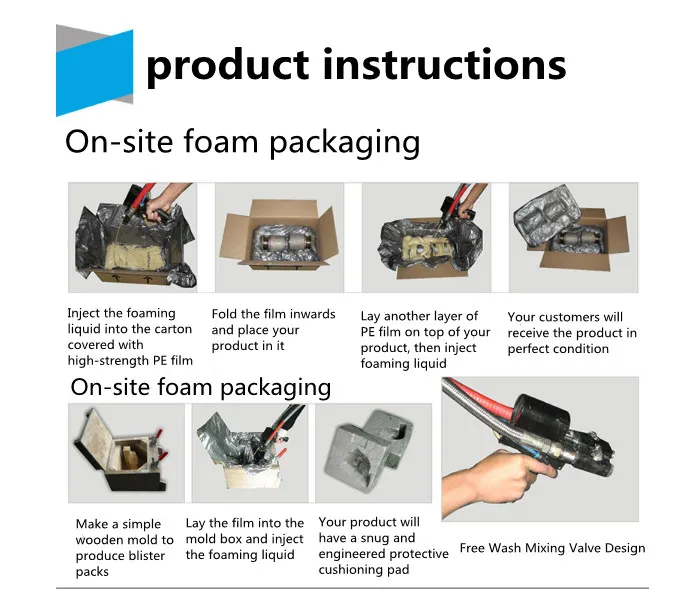 product instructions

On-site foam packaging

Inject the foaming liquid into the carton covered with high-strength PE film

Fold the film inwards and place your product in it

Lay another layer of PE film on top of your product, then inject foaming liquid

Your customers will receive the product in perfect condition

On-site foam packaging

Make a simple wooden mold to produce blister packs

Lay the film into the mold box and inject the foaming liquid

Your product will have a snug and engineered protective cushioning pad

Free Wash Mixing Valve Design