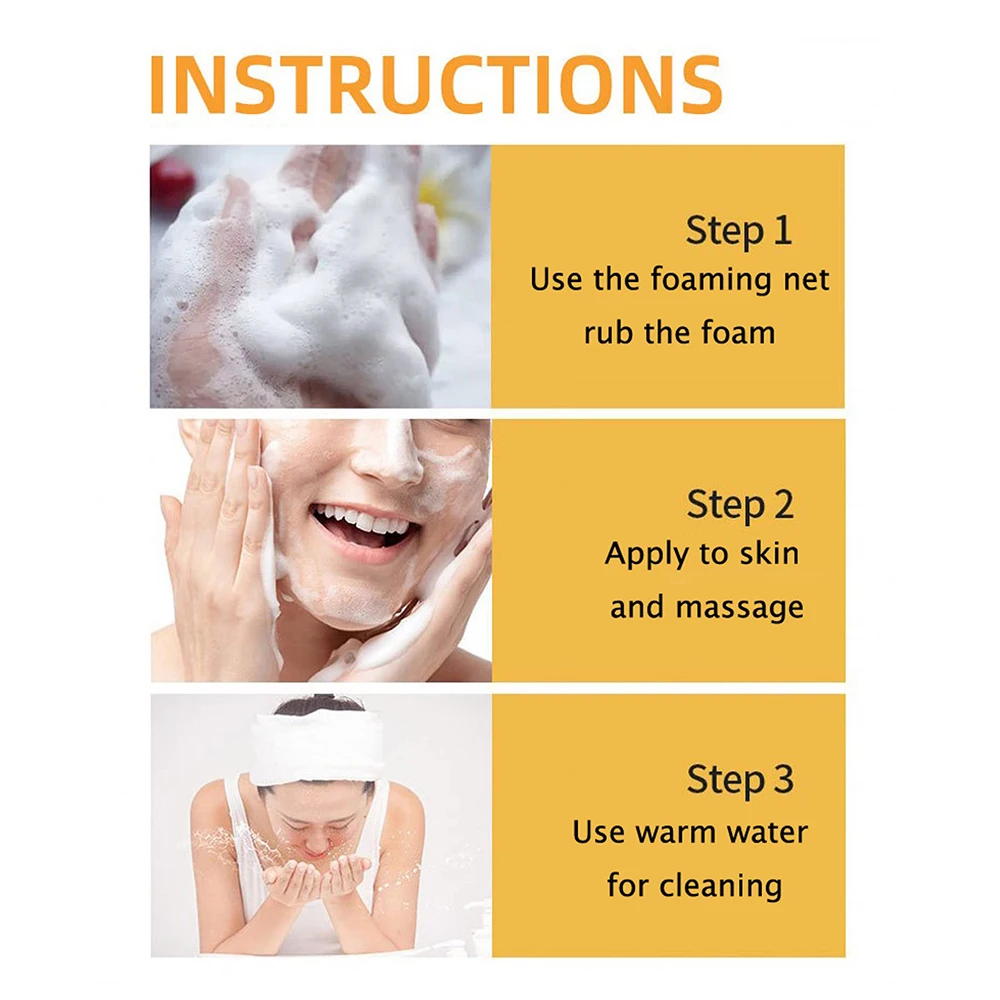 INSTRUCTIONS

Step 1
Use the foaming net rub the foam

Step 2
Apply to skin and massage

Step 3
Use warm water for cleaning