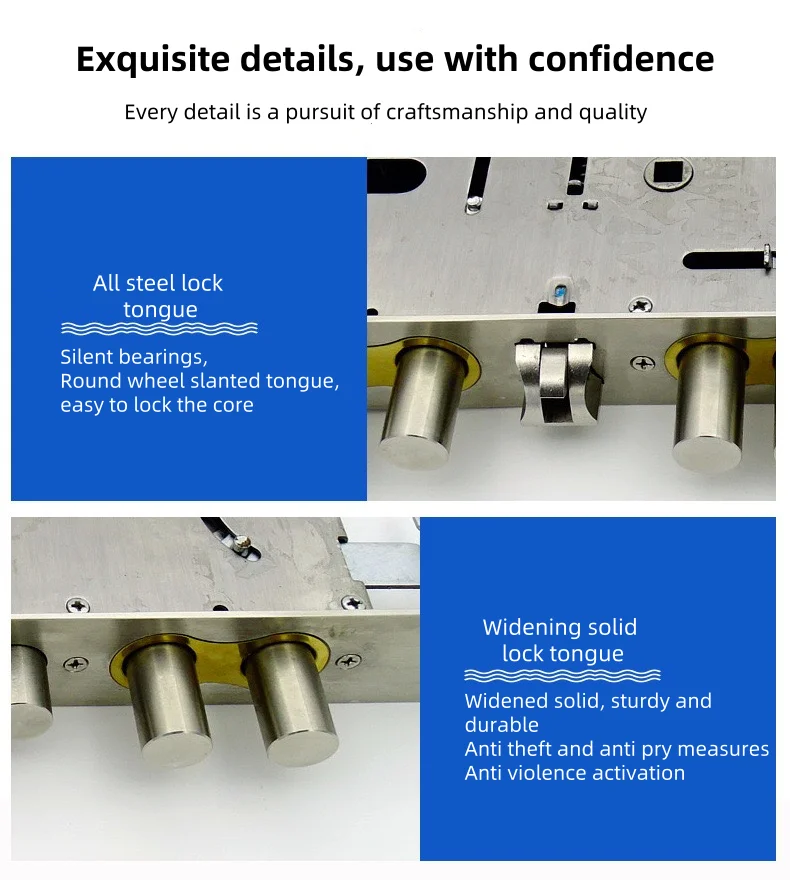 Exquisite details, use with confidence

Every detail is a pursuit of craftsmanship and quality

All steel lock tongue

Silent bearings,
Round wheel slanted tongue,
easy to lock the core

Widening solid lock tongue

Widened solid, sturdy and durable
Anti theft and anti pry measures
Anti violence activation