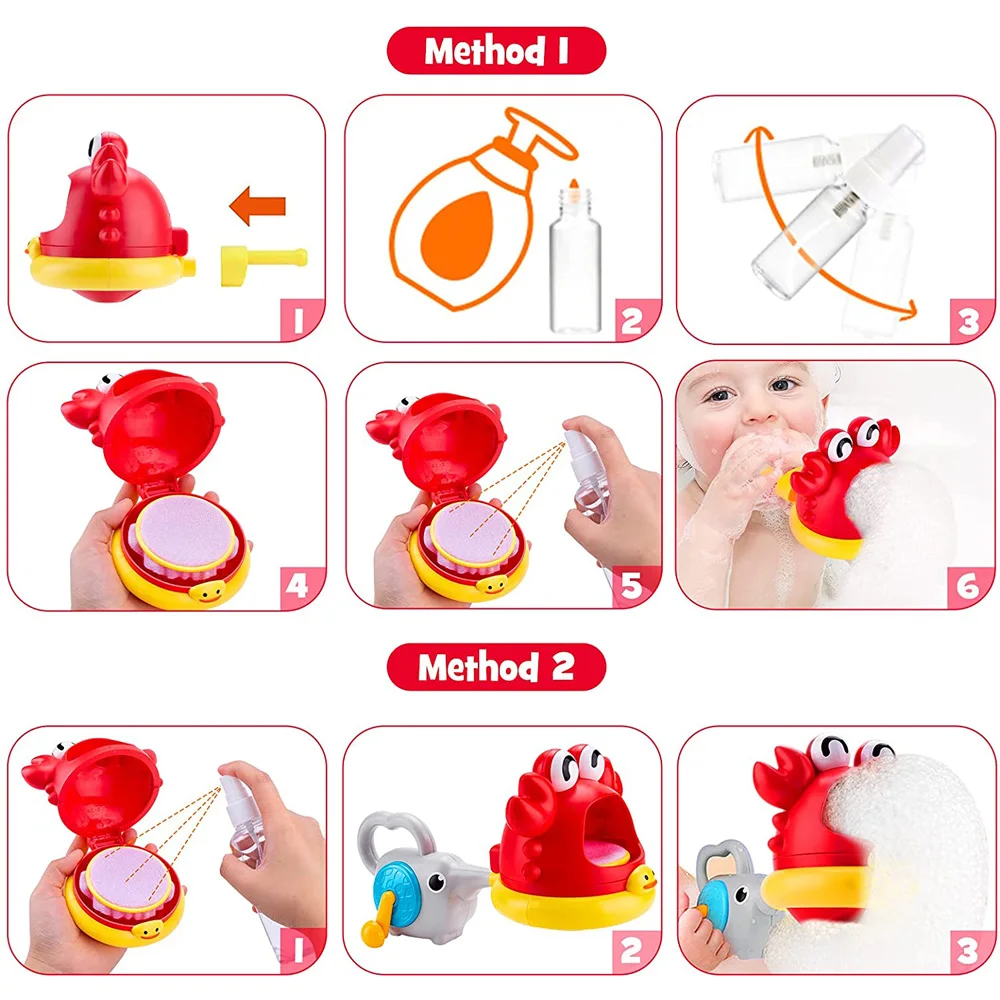 Method 1

1

2

3

4

5

6

Method 2

1

2

3