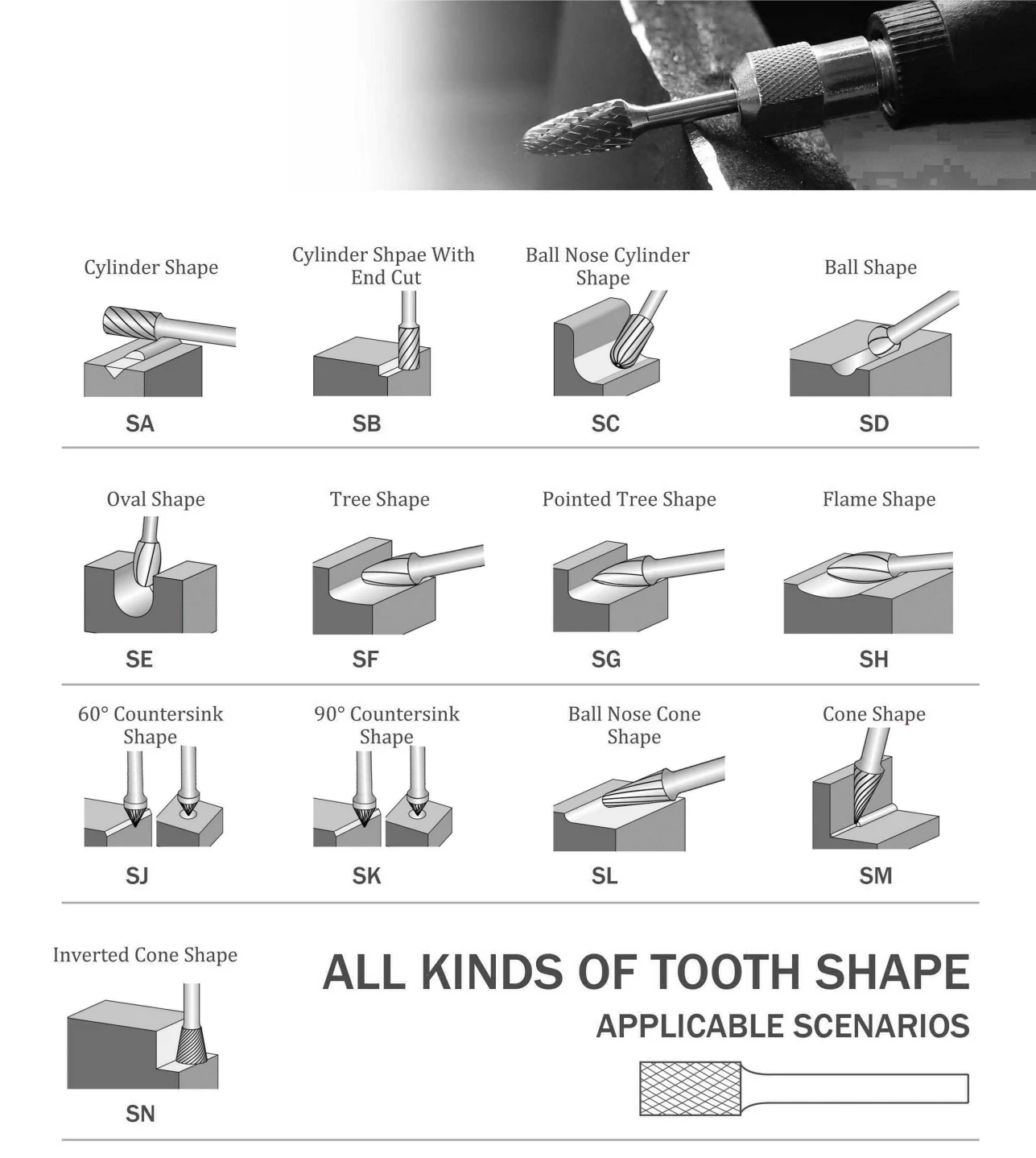 Cylinder Shape

SA

Cylinder Shpae With End Cut

SB

Ball Nose Cylinder Shape

SC

Ball Shape

SD

Oval Shape

SE

Tree Shape

SF

Pointed Tree Shape

SG

Flame Shape

SH

60° Countersink Shape

SJ

90° Countersink Shape

SK

Ball Nose Cone Shape

SL

Cone Shape

SM

Inverted Cone Shape

SN

ALL KINDS OF TOOTH SHAPE

APPLICABLE SCENARIOS