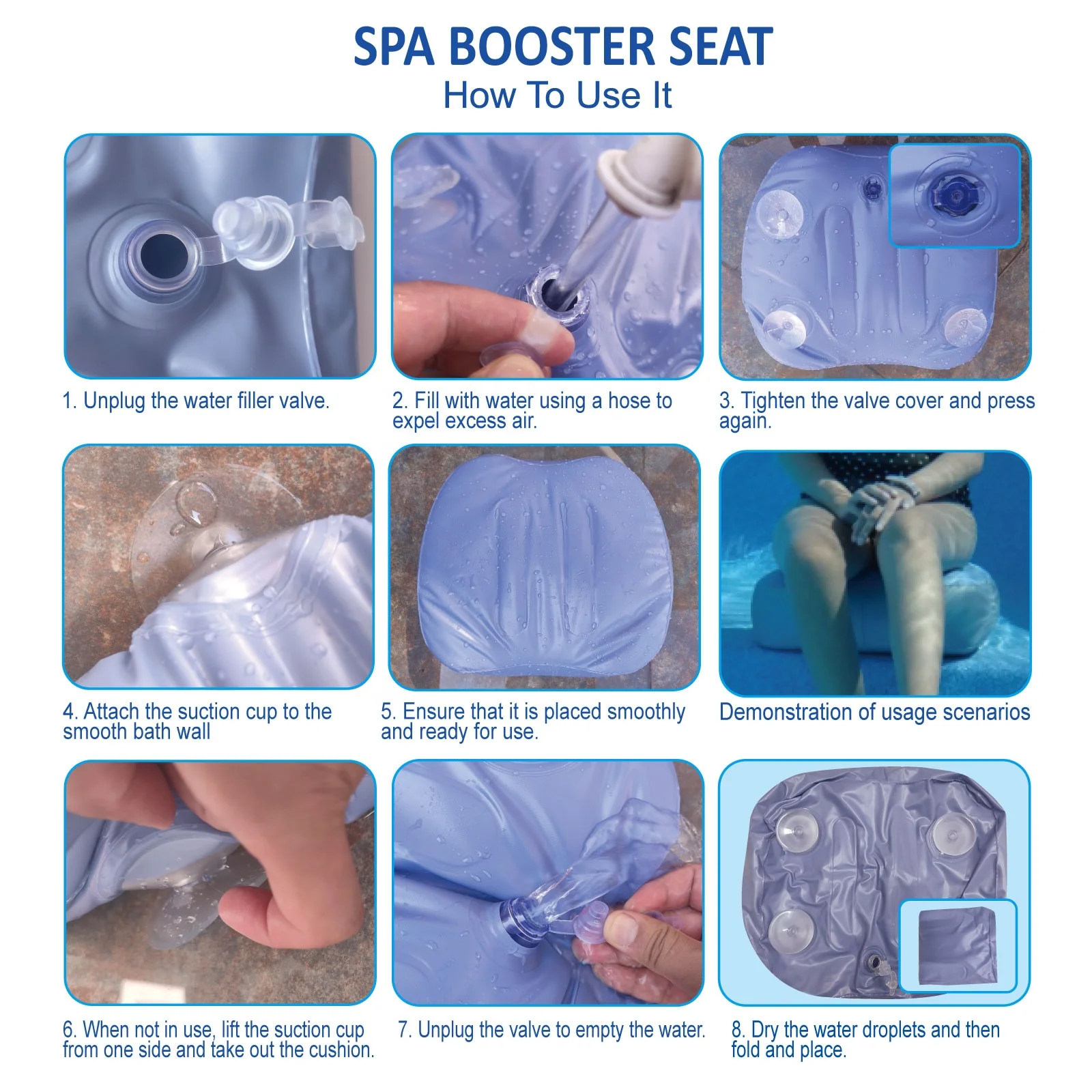 SPA BOOSTER SEAT
How To Use It

1. Unplug the water filler valve.

2. Fill with water using a hose to expel excess air.

3. Tighten the valve cover and press again.

4. Attach the suction cup to the smooth bath wall

5. Ensure that it is placed smoothly and ready for use.

Demonstration of usage scenarios

6. When not in use, lift the suction cup from one side and take out the cushion.

7. Unplug the valve to empty the water.

8. Dry the water droplets and then fold and place.