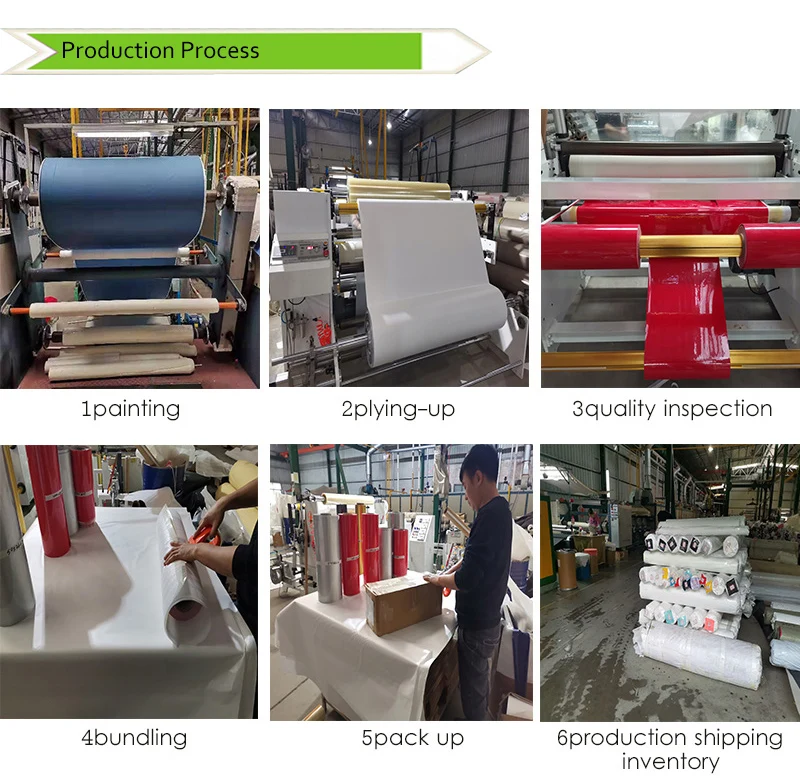 Production Process

1painting

2plying-up

3quality inspection

4bundling

5pack up

6production shipping inventory