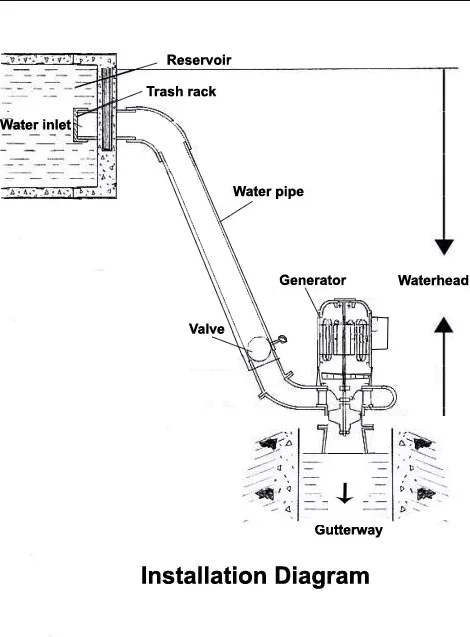 Reservoir
Trash rack
Water inlet
Water pipe
Generator
Waterhead
Valve
Gutterway

Installation Diagram