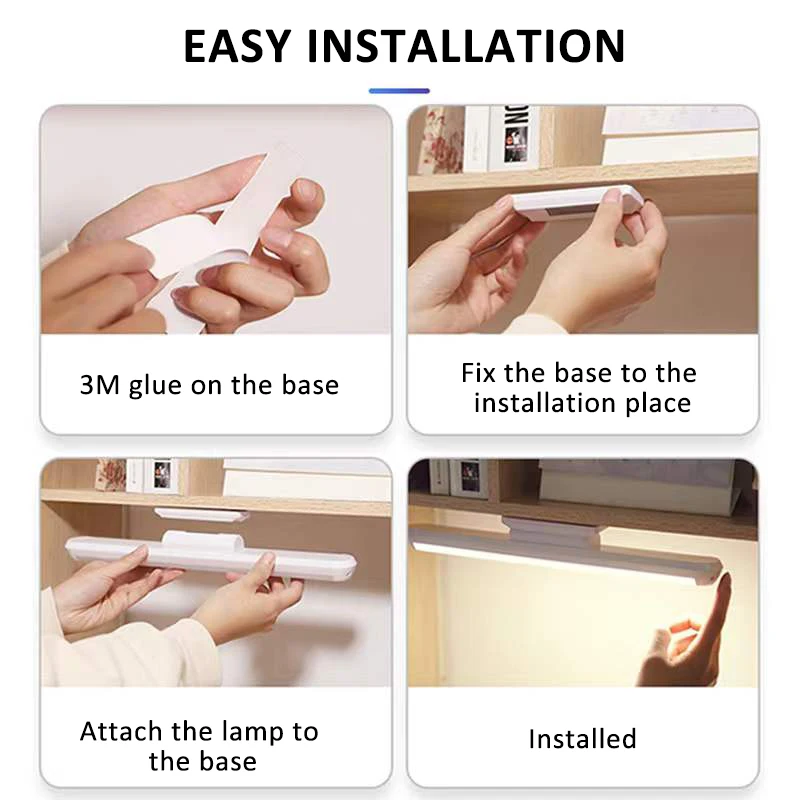 EASY INSTALLATION

3M glue on the base

Fix the base to the installation place

Attach the lamp to the base

Installed