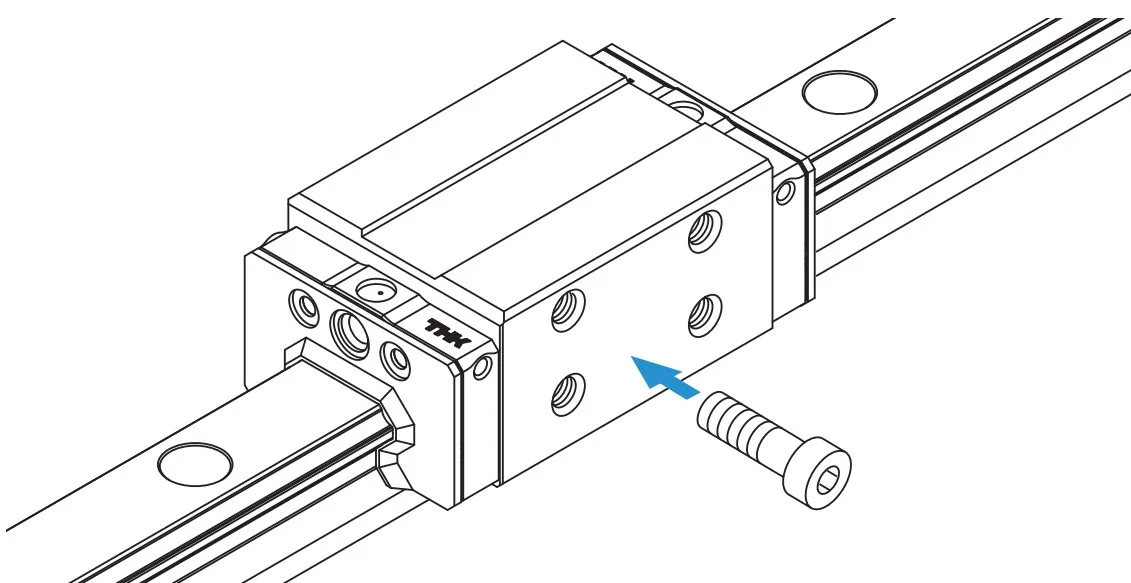 THK