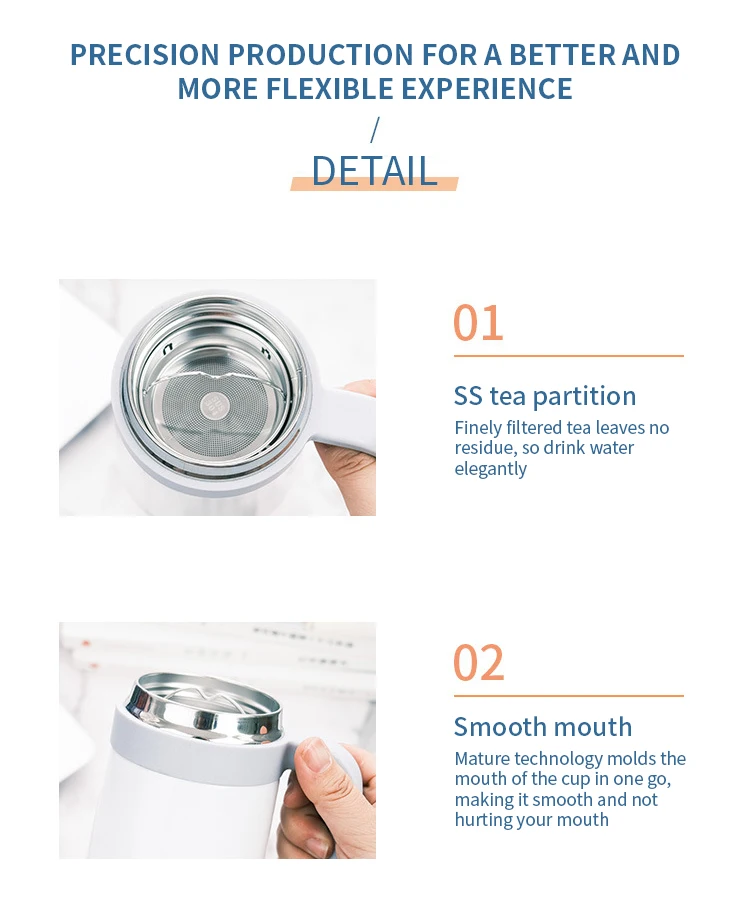 PRECISION PRODUCTION FOR A BETTER AND MORE FLEXIBLE EXPERIENCE

/

DETAIL

01

SS tea partition

Finely filtered tea leaves no residue, so drink water elegantly

02

Smooth mouth

Mature technology molds the mouth of the cup in one go, making it smooth and not hurting your mouth