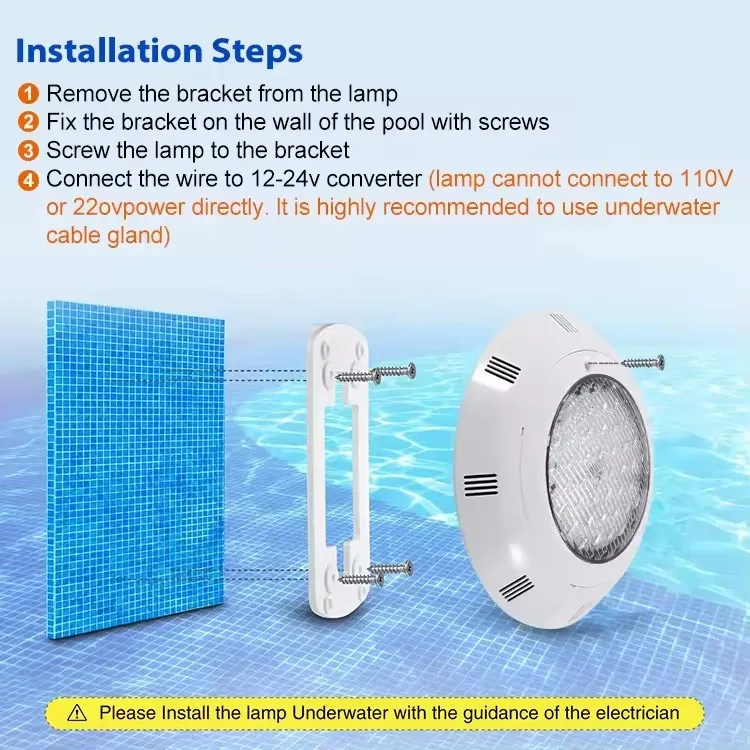 Installation Steps

1 Remove the bracket from the lamp
2 Fix the bracket on the wall of the pool with screws
3 Screw the lamp to the bracket
4 Connect the wire to 12-24v converter (lamp cannot connect to 110V or 22ovpower directly. It is highly recommended to use underwater cable gland)

⚠ Please Install the lamp Underwater with the guidance of the electrician