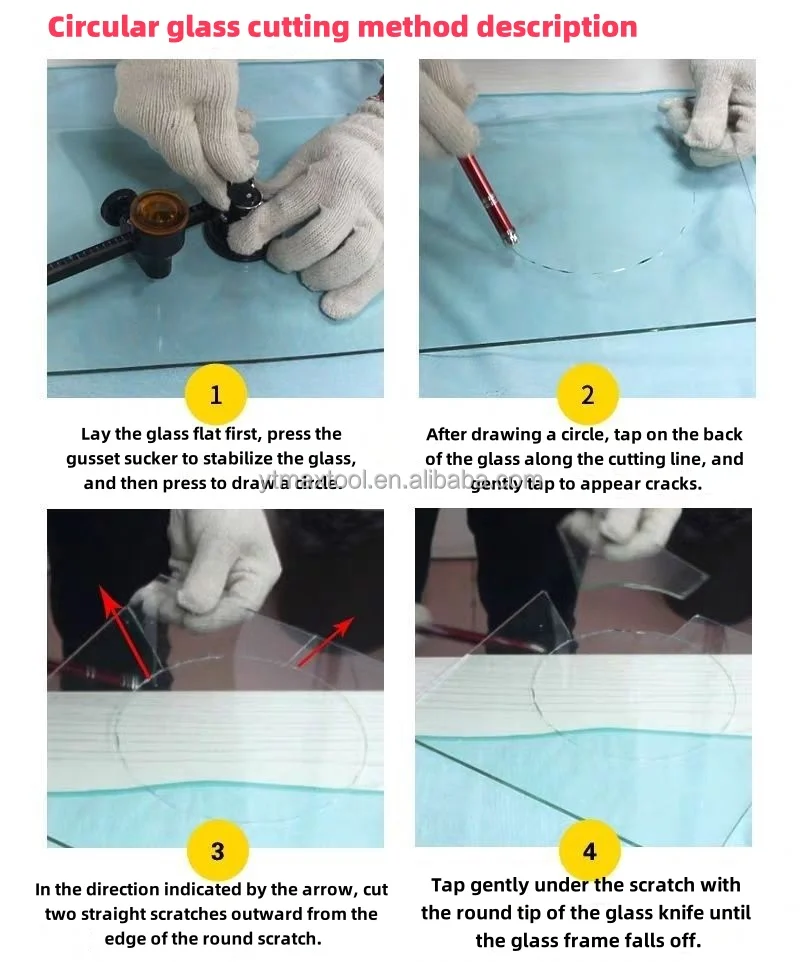 Circular glass cutting method description

1

Lay the glass flat first, press the gusset sucker to stabilize the glass, and then press to draw a circle.

2

After drawing a circle, tap on the back of the glass along the cutting line, and gently tap to appear cracks.

ytmaxtool.en.alibaba.com

3

In the direction indicated by the arrow, cut two straight scratches outward from the edge of the round scratch.

4

Tap gently under the scratch with the round tip of the glass knife until the glass frame falls off.