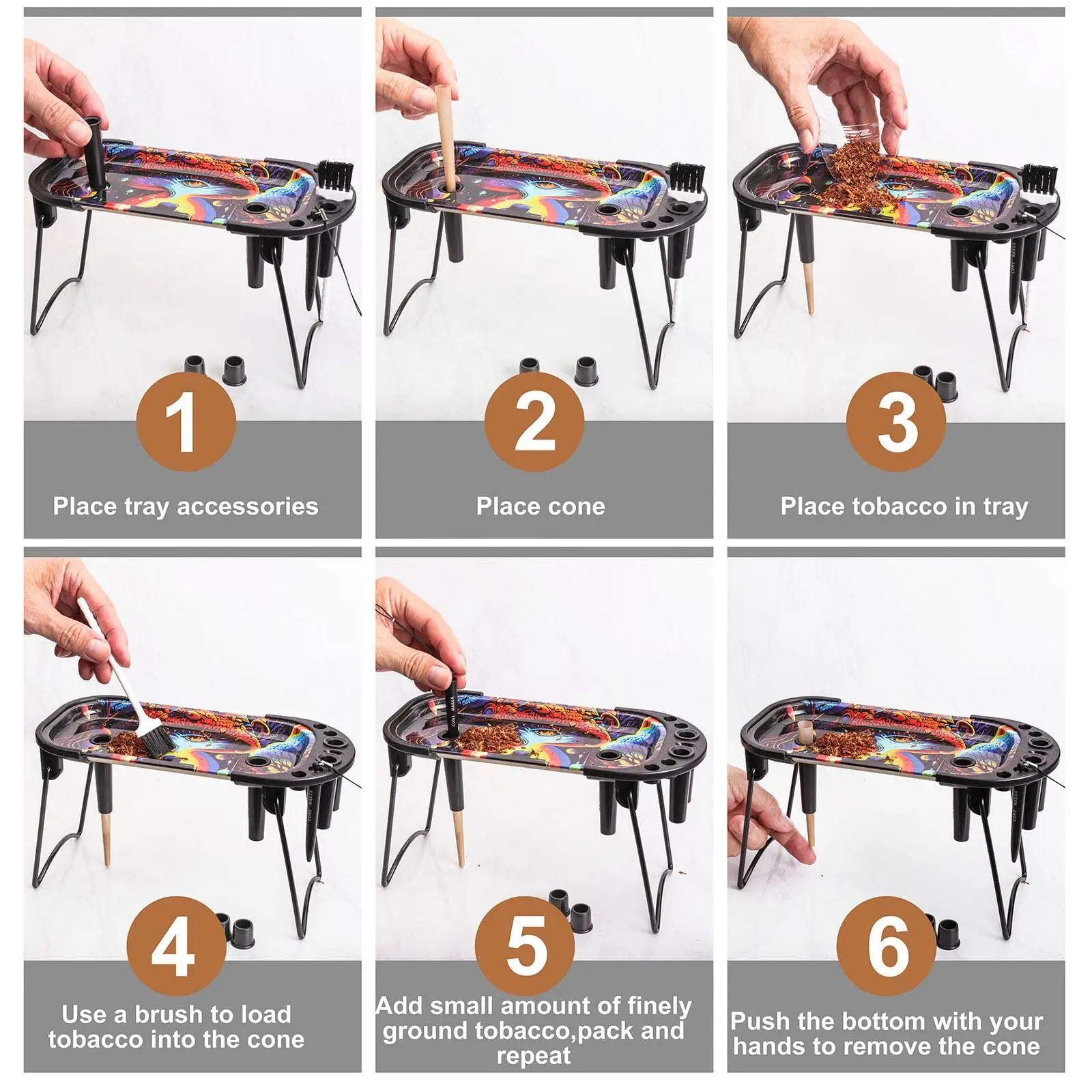 1

Place tray accessories

2

Place cone

3

Place tobacco in tray

4

Use a brush to load tobacco into the cone

5

Add small amount of finely ground tobacco,pack and repeat

6

Push the bottom with your hands to remove the cone