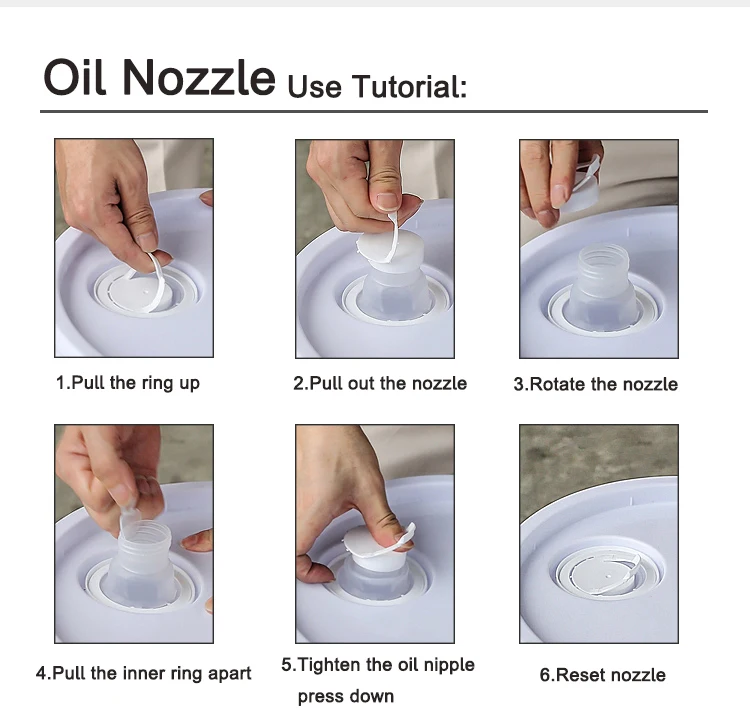 Oil Nozzle Use Tutorial:

1.Pull the ring up

2.Pull out the nozzle

3.Rotate the nozzle

4.Pull the inner ring apart

5.Tighten the oil nipple press down

6.Reset nozzle