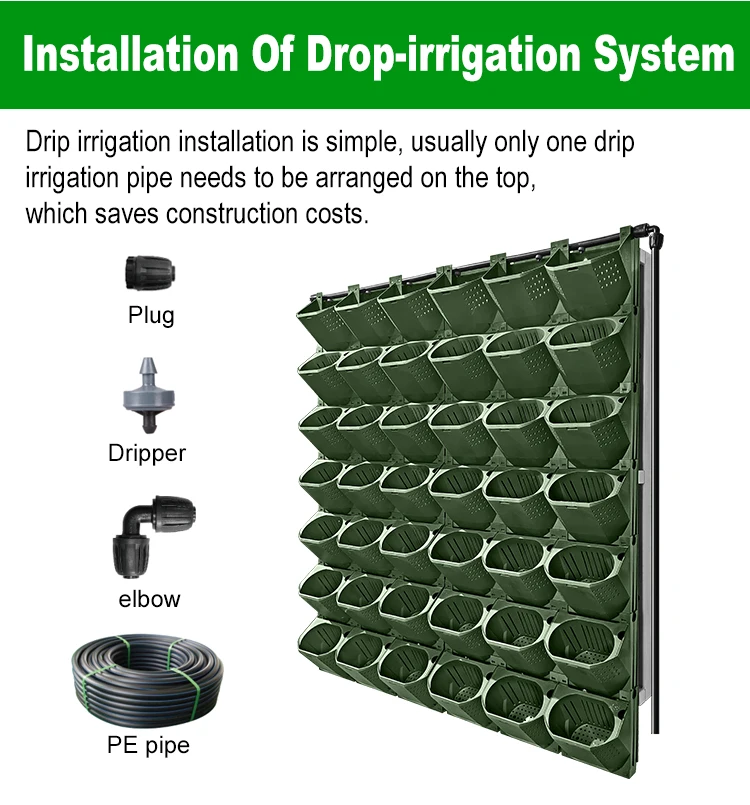 Installation Of Drop-irrigation System

Drip irrigation installation is simple, usually only one drip irrigation pipe needs to be arranged on the top, which saves construction costs.

Plug

Dripper

elbow

PE pipe